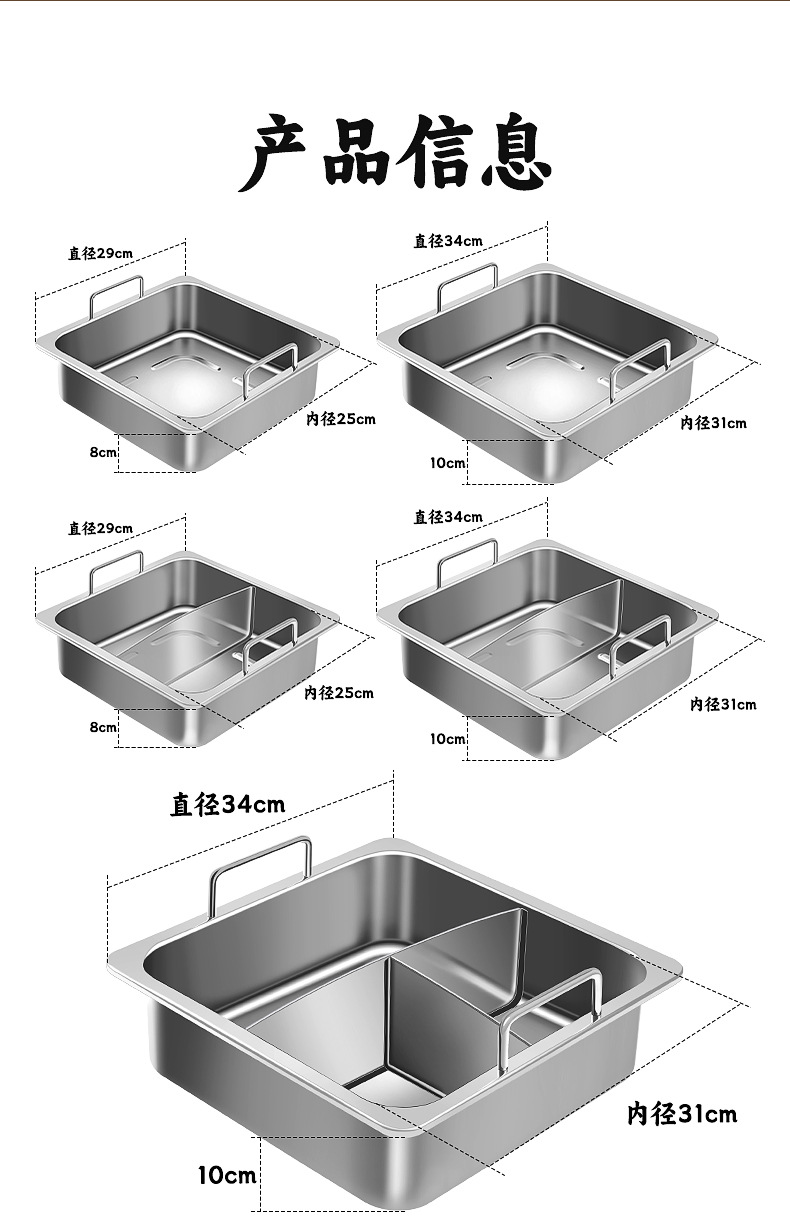 产品信息

直径29cm
内径25cm
8cm

直径34cm
内径31cm
10cm

直径29cm
内径25cm
8cm

直径34cm
内径31cm
10cm

直径34cm
内径31cm
10cm