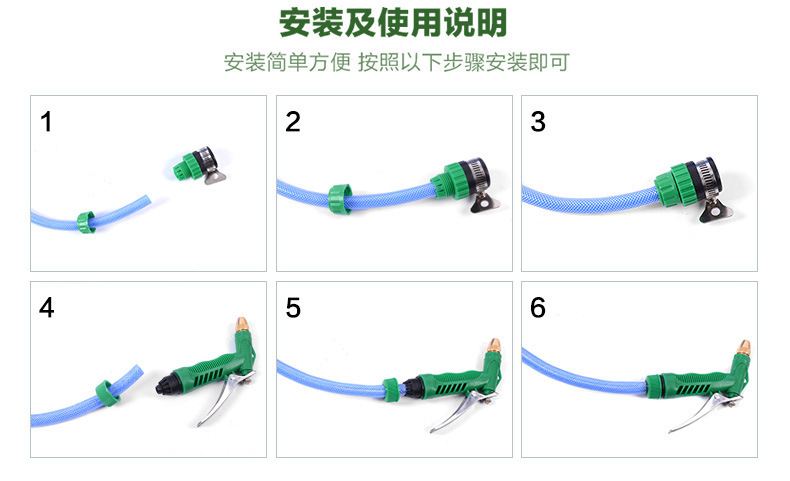 安装及使用说明

安装简单方便 按照以下步骤安装即可

1

2

3

4

5

6