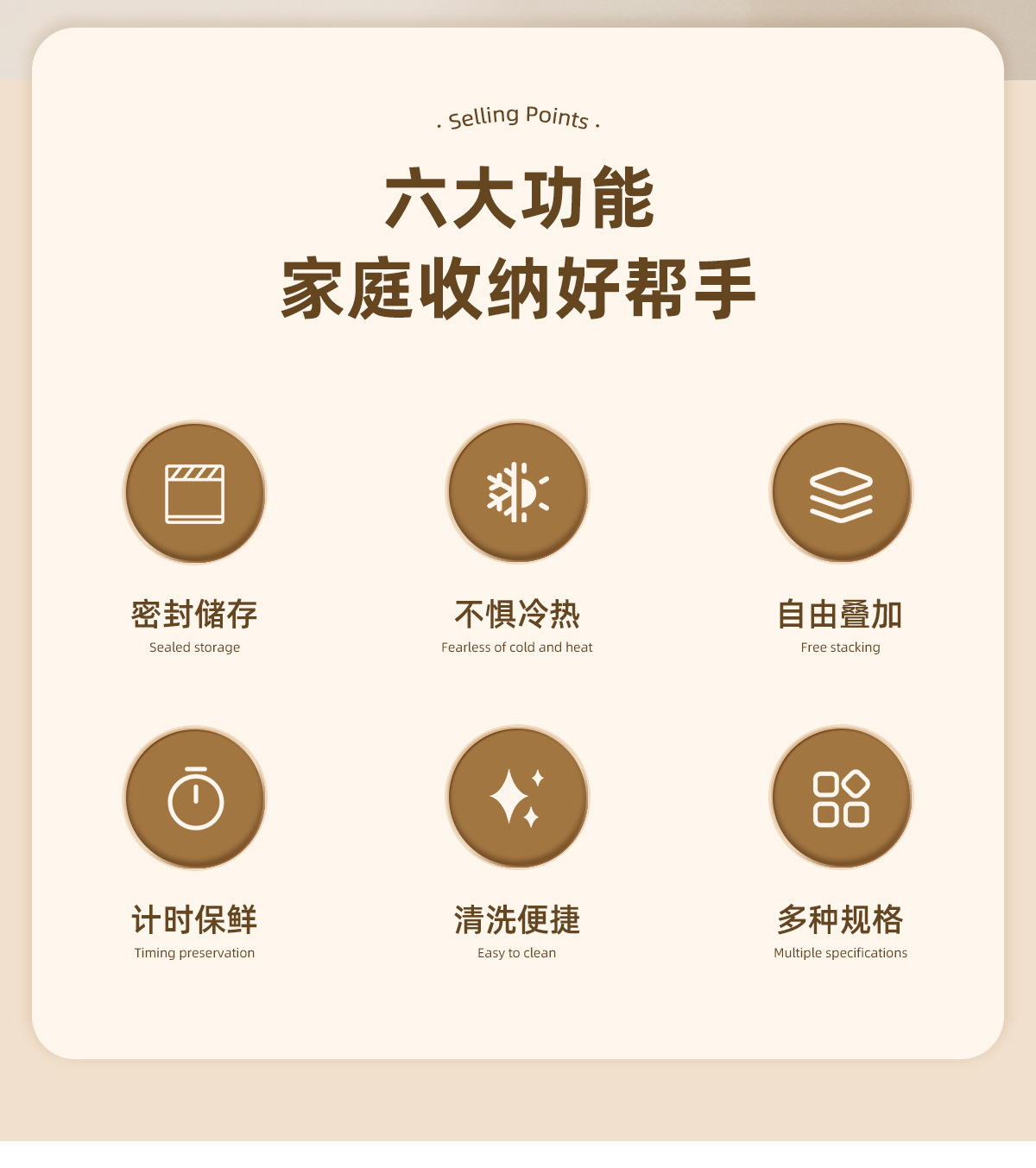 . Selling Points .

六大功能
家庭收纳好帮手

密封储存
Sealed storage

不惧冷热
Fearless of cold and heat

自由叠加
Free stacking

计时保鲜
Timing preservation

清洗便捷
Easy to clean

多种规格
Multiple specifications