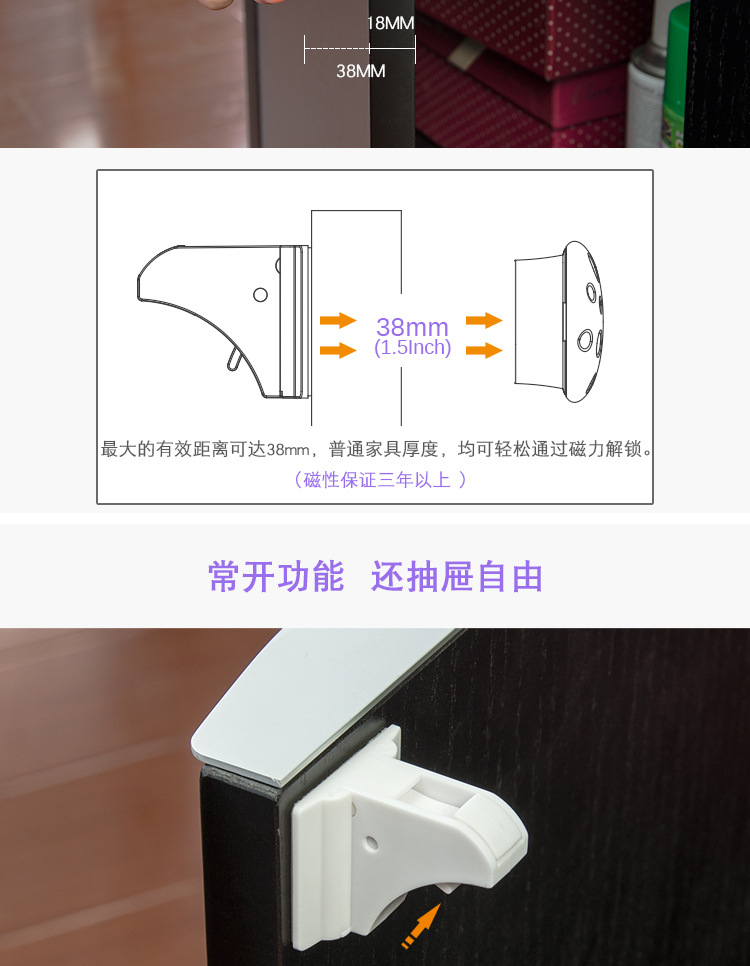 18MM
38MM

38mm
(1.5Inch)

最大的有效距离可达38mm，普通家具厚度，均可轻松通过磁力解锁。
（磁性保证三年以上 ）

常开功能 还抽屉自由