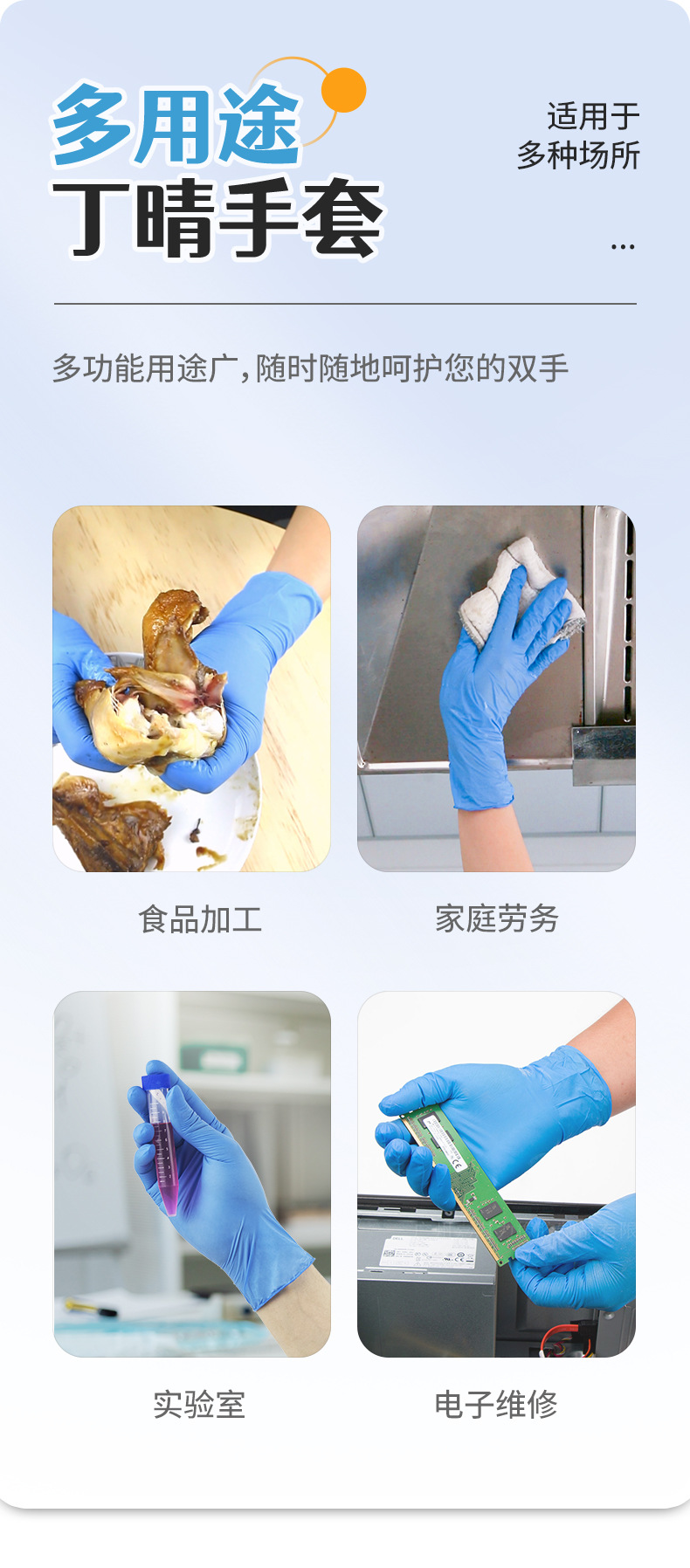 多用途
丁晴手套

适用于
多种场所

...

多功能用途广，随时随地呵护您的双手

食品加工

家庭劳务

实验室

电子维修