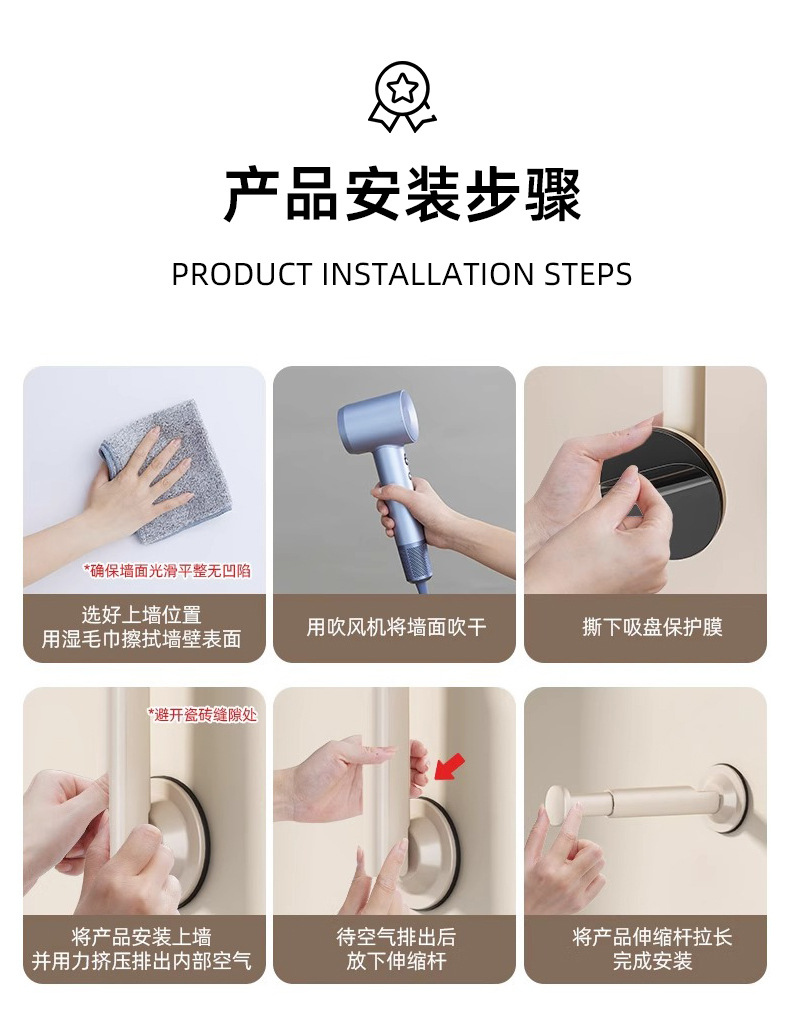 产品安装步骤

PRODUCT INSTALLATION STEPS

*确保墙面光滑平整无凹陷

选好上墙位置
用湿毛巾擦拭墙壁表面

用吹风机将墙面吹干

撕下吸盘保护膜

*避开瓷砖缝隙处

将产品安装上墙
并用力挤压排出内部空气

待空气排出后
放下伸缩杆

将产品伸缩杆拉长
完成安装