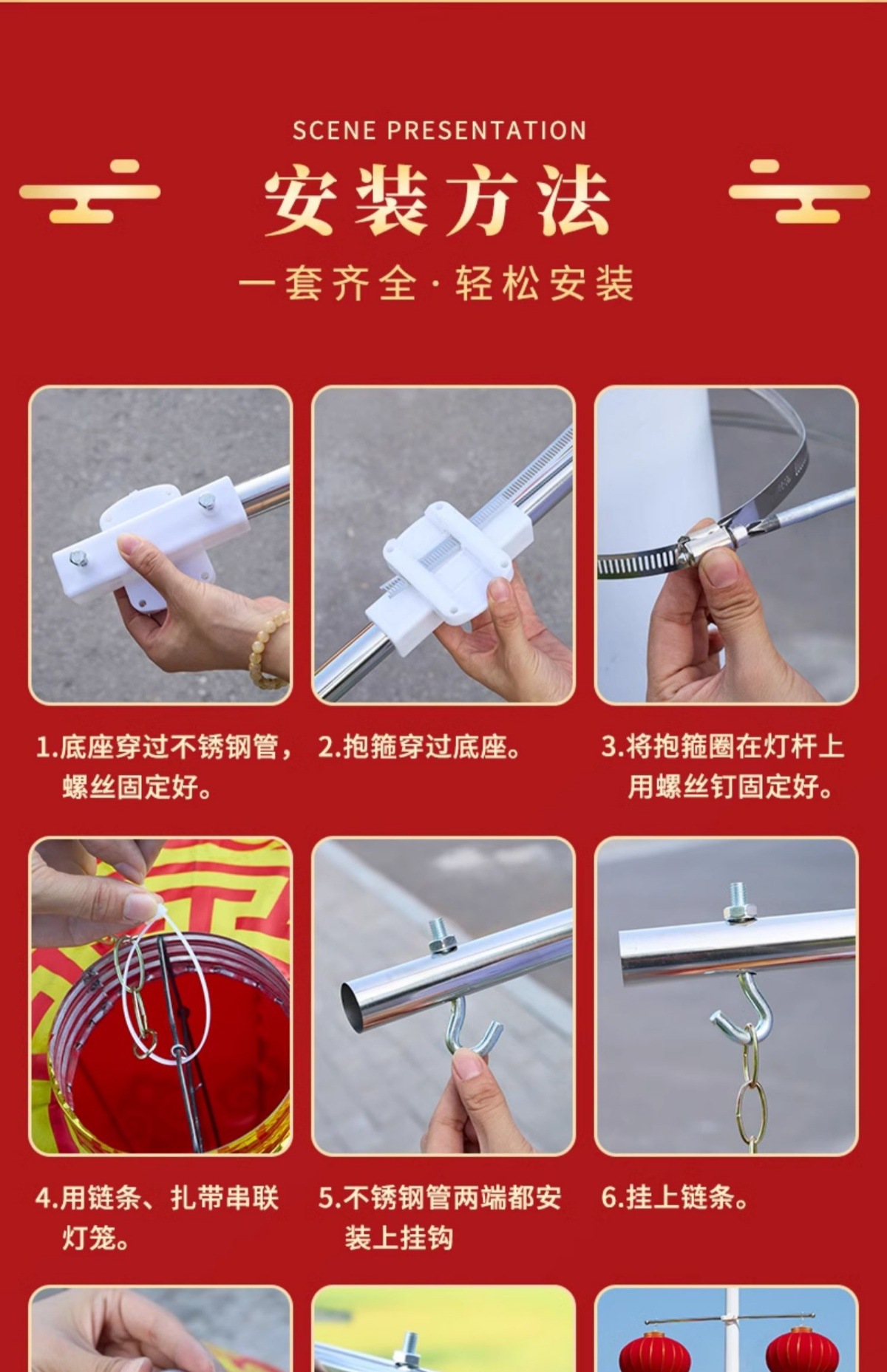 SCENE PRESENTATION

安装方法

一套齐全·轻松安装

1.底座穿过不锈钢管，螺丝固定好。

2.抱箍穿过底座。

3.将抱箍圈在灯杆上用螺丝钉固定好。

4.用链条、扎带串联灯笼。

5.不锈钢管两端都安装上挂钩

6.挂上链条。