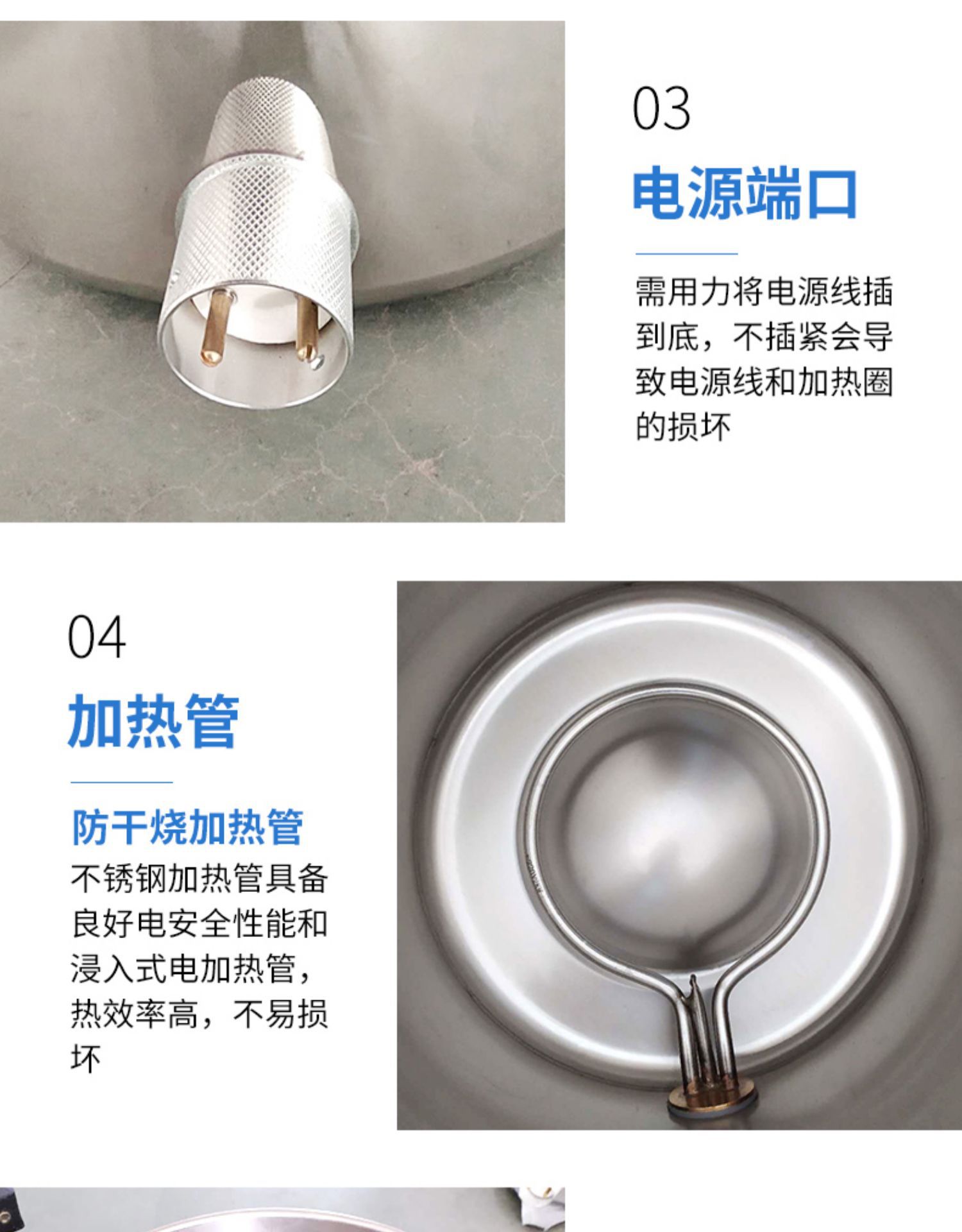 03

电源端口

需用力将电源线插到底，不插紧会导致电源线和加热圈的损坏

04

加热管

防干烧加热管

不锈钢加热管具备良好电安全性能和浸入式电加热管，热效率高，不易损坏