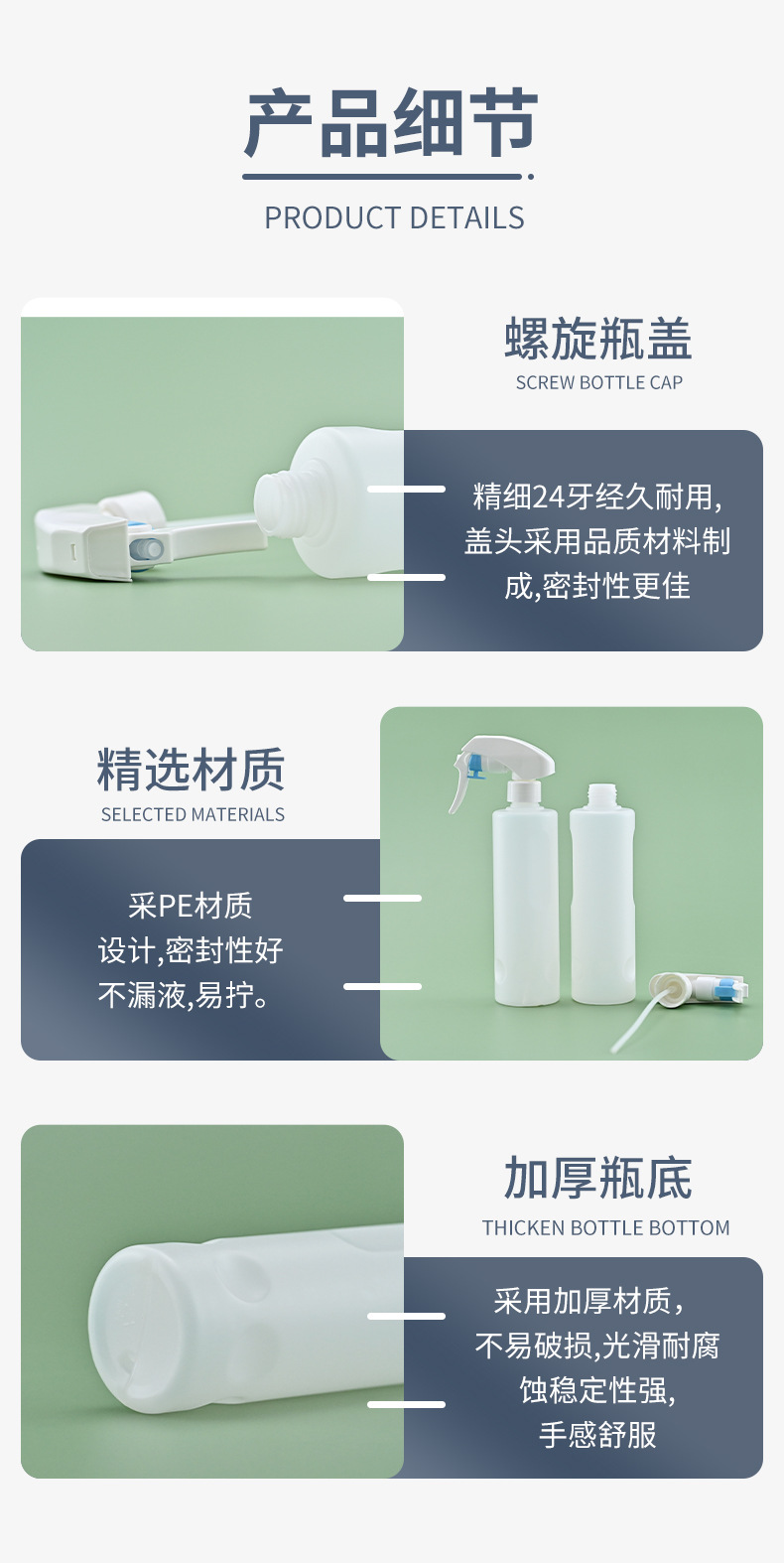 产品细节

PRODUCT DETAILS

螺旋瓶盖

SCREW BOTTLE CAP

精细24牙经久耐用,盖头采用品质材料制成,密封性更佳

精选材质

SELECTED MATERIALS

采PE材质设计,密封性好不漏液,易拧。

加厚瓶底

THICKEN BOTTLE BOTTOM

采用加厚材质,不易破损,光滑耐腐蚀稳定性强,手感舒服