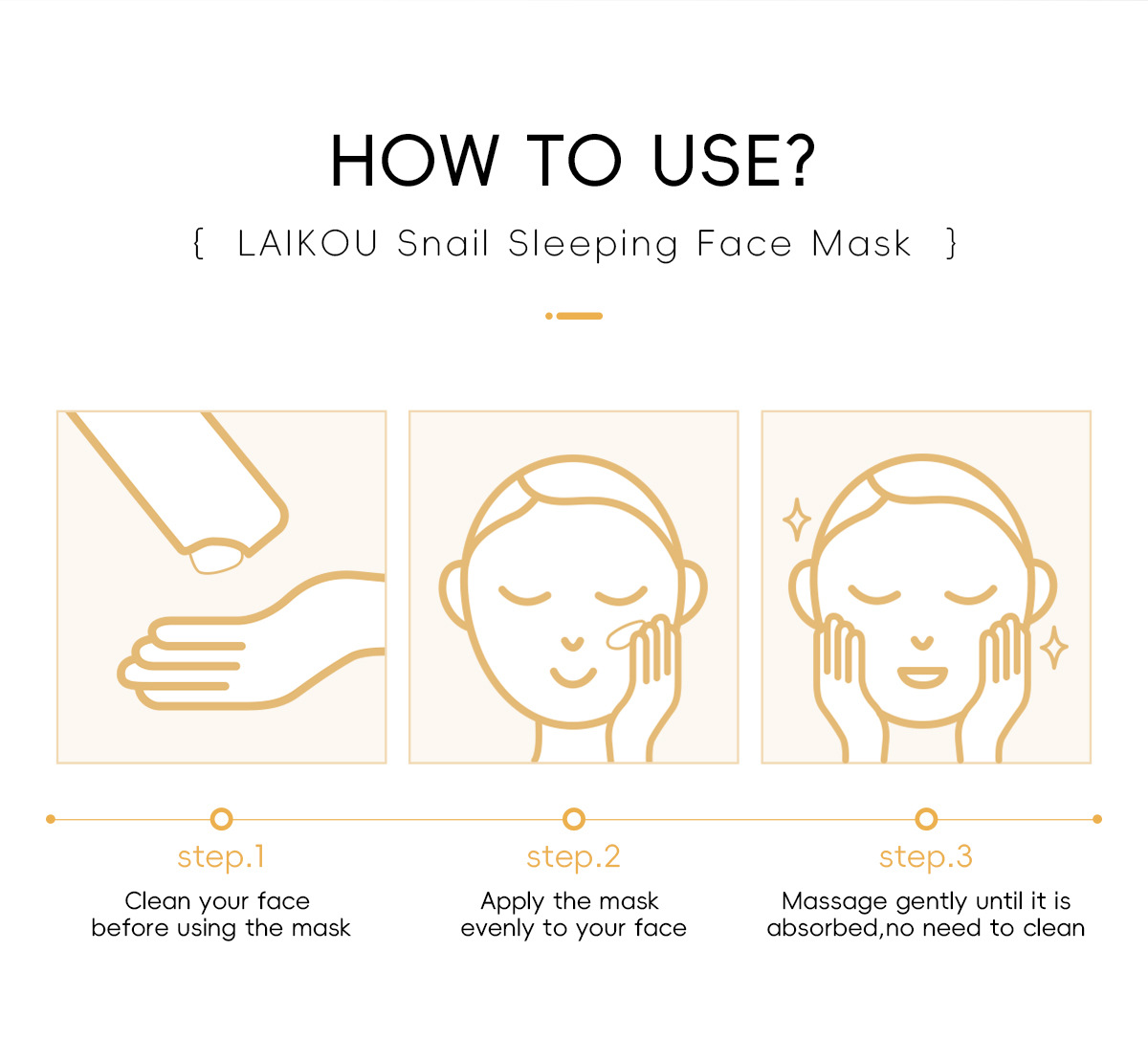 HOW TO USE?

{ LAIKOU Snail Sleeping Face Mask }

step.1

Clean your face before using the mask

step.2

Apply the mask evenly to your face

step.3

Massage gently until it is absorbed,no need to clean