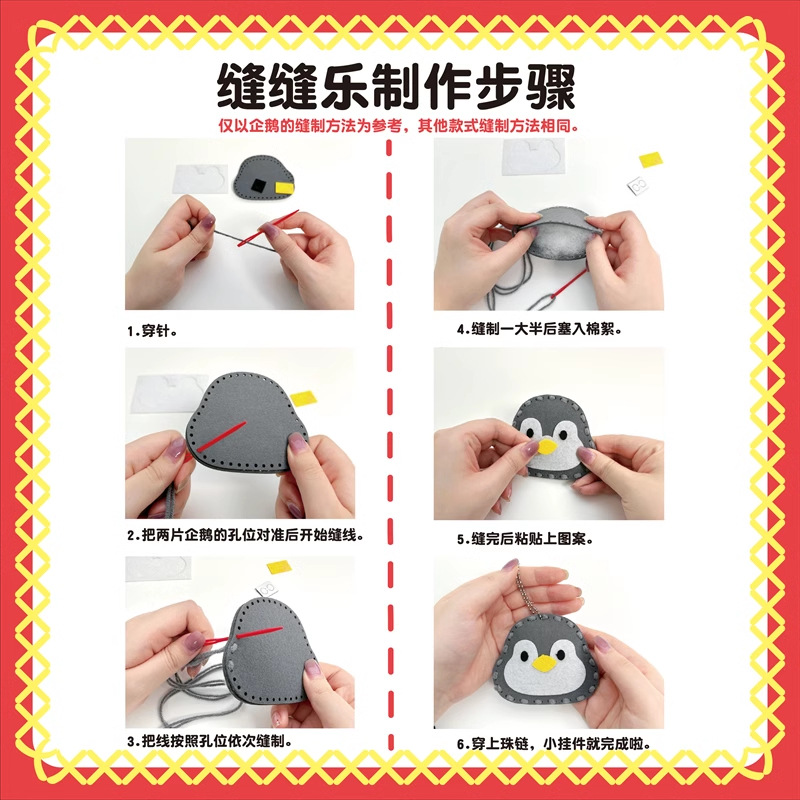 缝缝乐制作步骤

仅以企鹅的缝制方法为参考，其他款式缝制方法相同。

1.穿针。

2.把两片企鹅的孔位对准后开始缝线。

3.把线按照孔位依次缝制。

4.缝制一大半后塞入棉絮。

5.缝完后粘贴上图案。

6.穿上珠链，小挂件就完成啦。