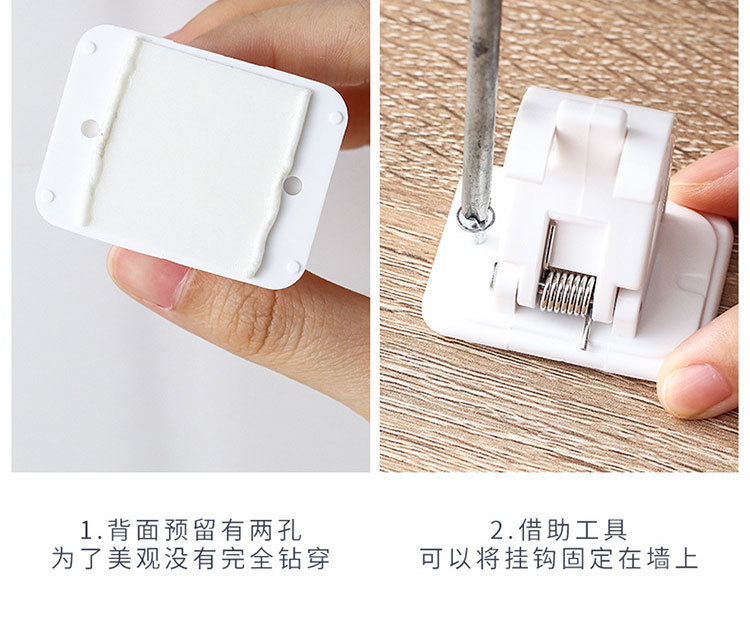 1.背面预留有两孔
为了美观没有完全钻穿

2.借助工具
可以将挂钩固定在墙上