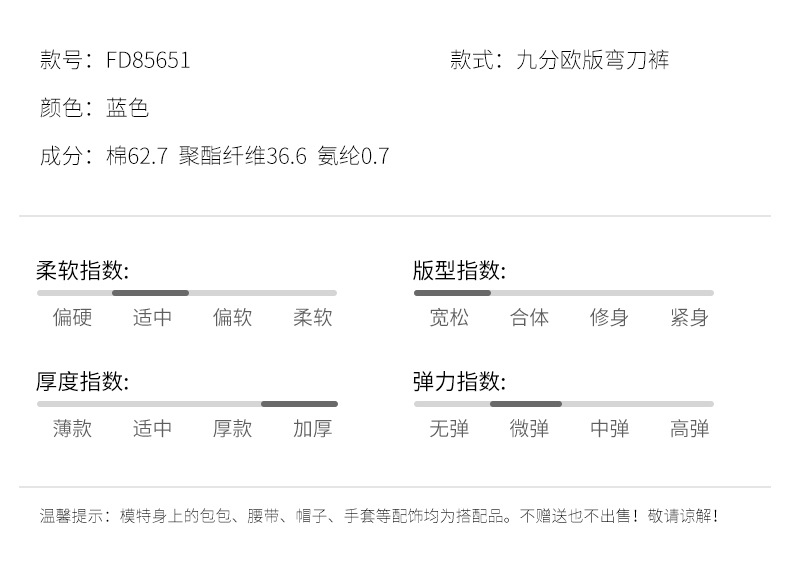 款号：FD85651

款式：九分欧版弯刀裤

颜色：蓝色

成分：棉62.7 聚酯纤维36.6 氨纶0.7

柔软指数:

偏硬 适中 偏软 柔软

版型指数:

宽松 合体 修身 紧身

厚度指数:

薄款 适中 厚款 加厚

弹力指数:

无弹 微弹 中弹 高弹

温馨提示：模特身上的包包、腰带、帽子、手套等配饰均为搭配品。不赠送也不出售！敬请谅解！