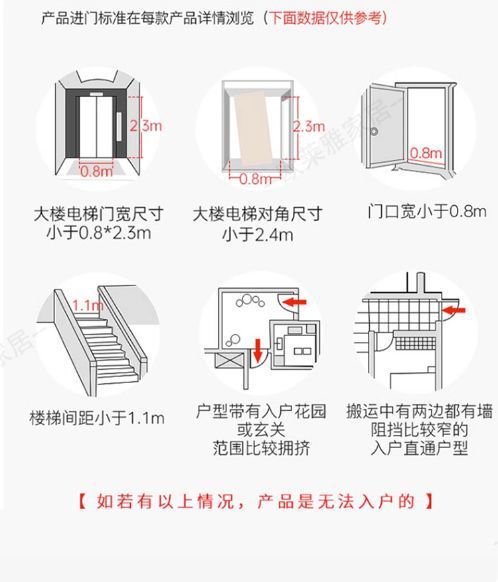 产品进门标准在每款产品详情浏览（下面数据仅供参考）

2.3m
0.8m

大楼电梯门宽尺寸
小于0.8*2.3m

2.3m
0.8m

大楼电梯对角尺寸
小于2.4m

0.8m

门口宽小于0.8m

1.1m

楼梯间距小于1.1m

户型带有入户花园
或玄关
范围比较拥挤

搬运中有两边都有墙
阻挡比较窄的
入户直通户型

【 如若有以上情况，产品是无法入户的 】