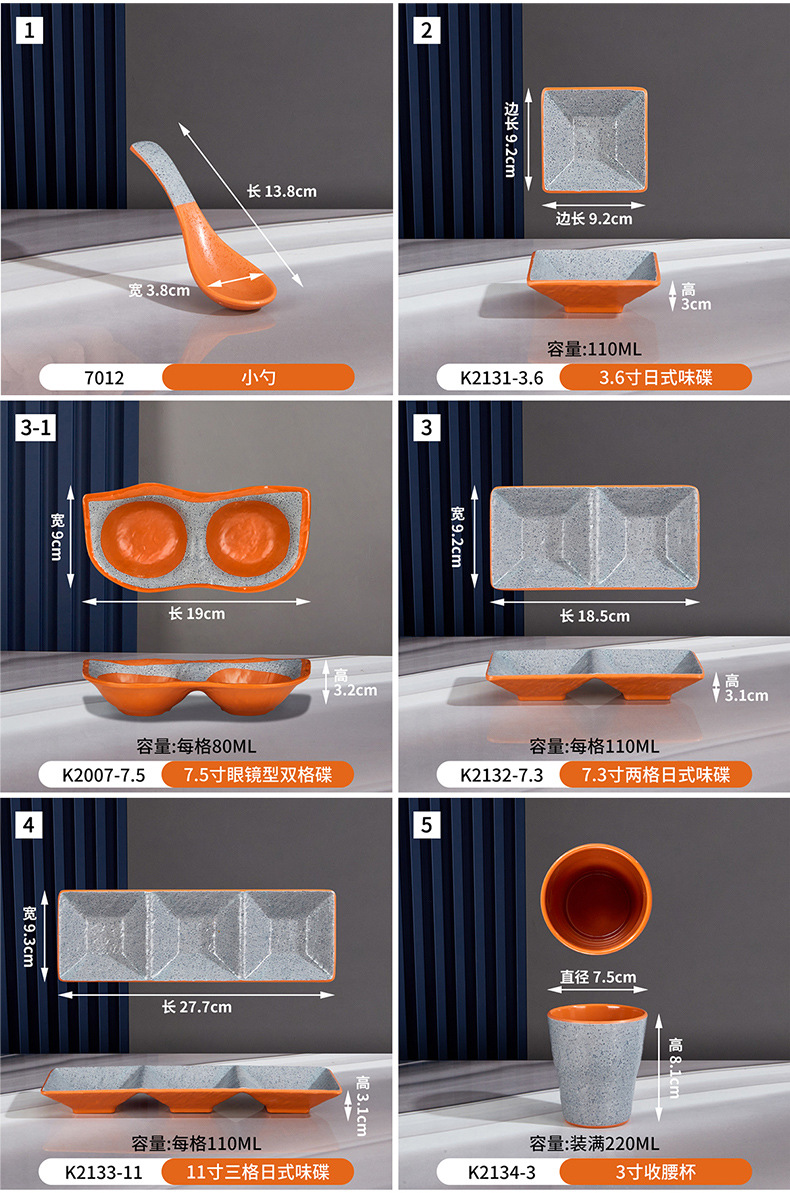 1

长 13.8cm

宽 3.8cm

7012 小勺

2

边长 9.2cm

边长 9.2cm

高 3cm

容量:110ML

K2131-3.6 3.6寸日式味碟

3-1

宽 9cm

长 19cm

高 3.2cm

容量:每格80ML

K2007-7.5 7.5寸眼镜型双格碟

3

宽 9.2cm

长 18.5cm

高 3.1cm

容量:每格110ML

K2132-7.3 7.3寸两格日式味碟

4

宽 9.3cm

长 27.7cm

高 3.1cm

容量:每格110ML

K2133-11 11寸三格日式味碟

5

直径 7.5cm

高 8.1cm

容量:装满220ML

K2134-3 3寸收腰杯