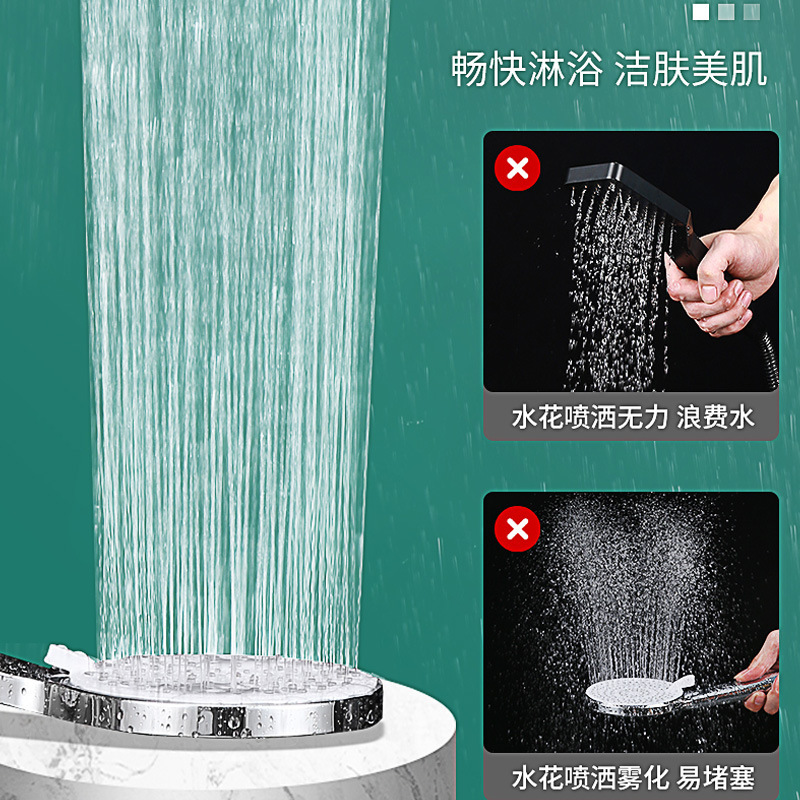 畅快淋浴 洁肤美肌

水花喷洒无力 浪费水

水花喷洒雾化 易堵塞