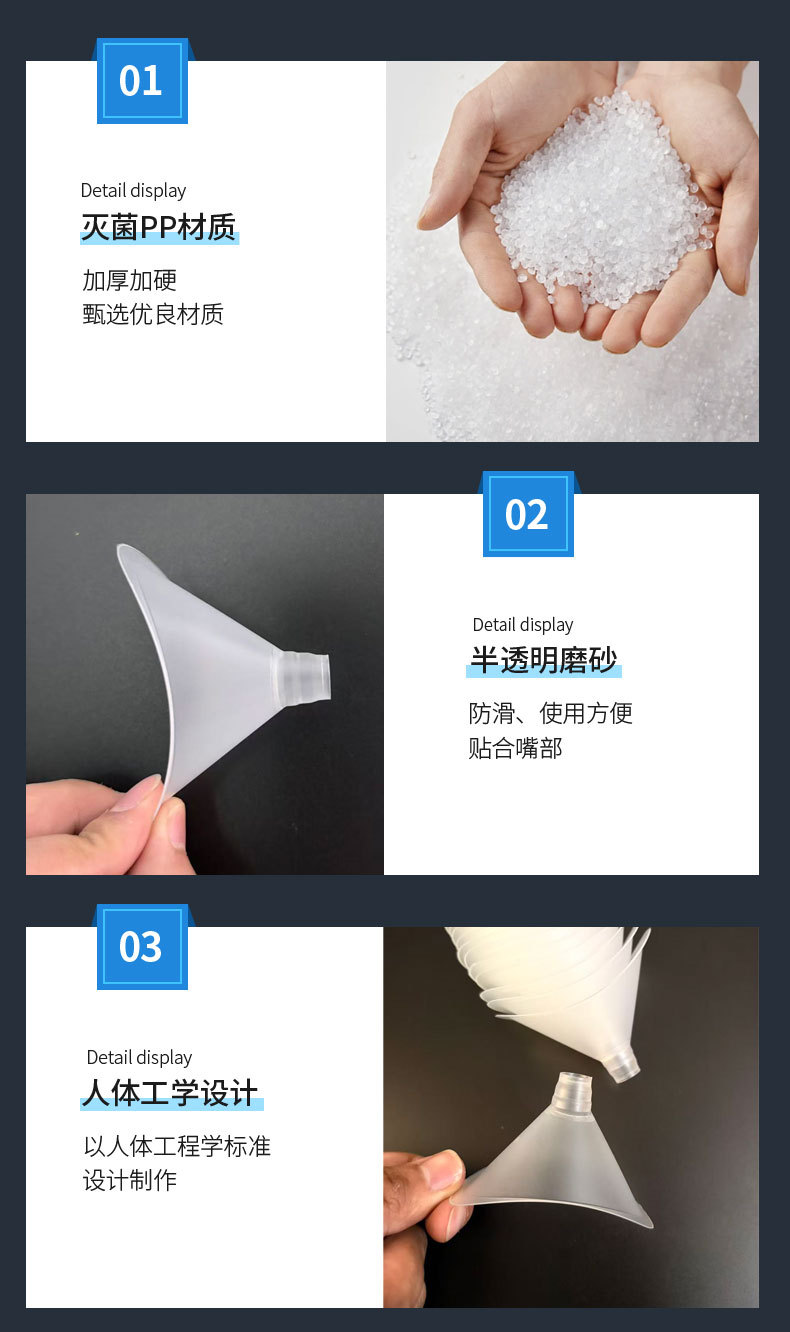 01

Detail display
灭菌PP材质

加厚加硬
甄选优良材质

02

Detail display
半透明磨砂

防滑、使用方便
贴合嘴部

03

Detail display
人体工学设计

以人体工程学标准
设计制作