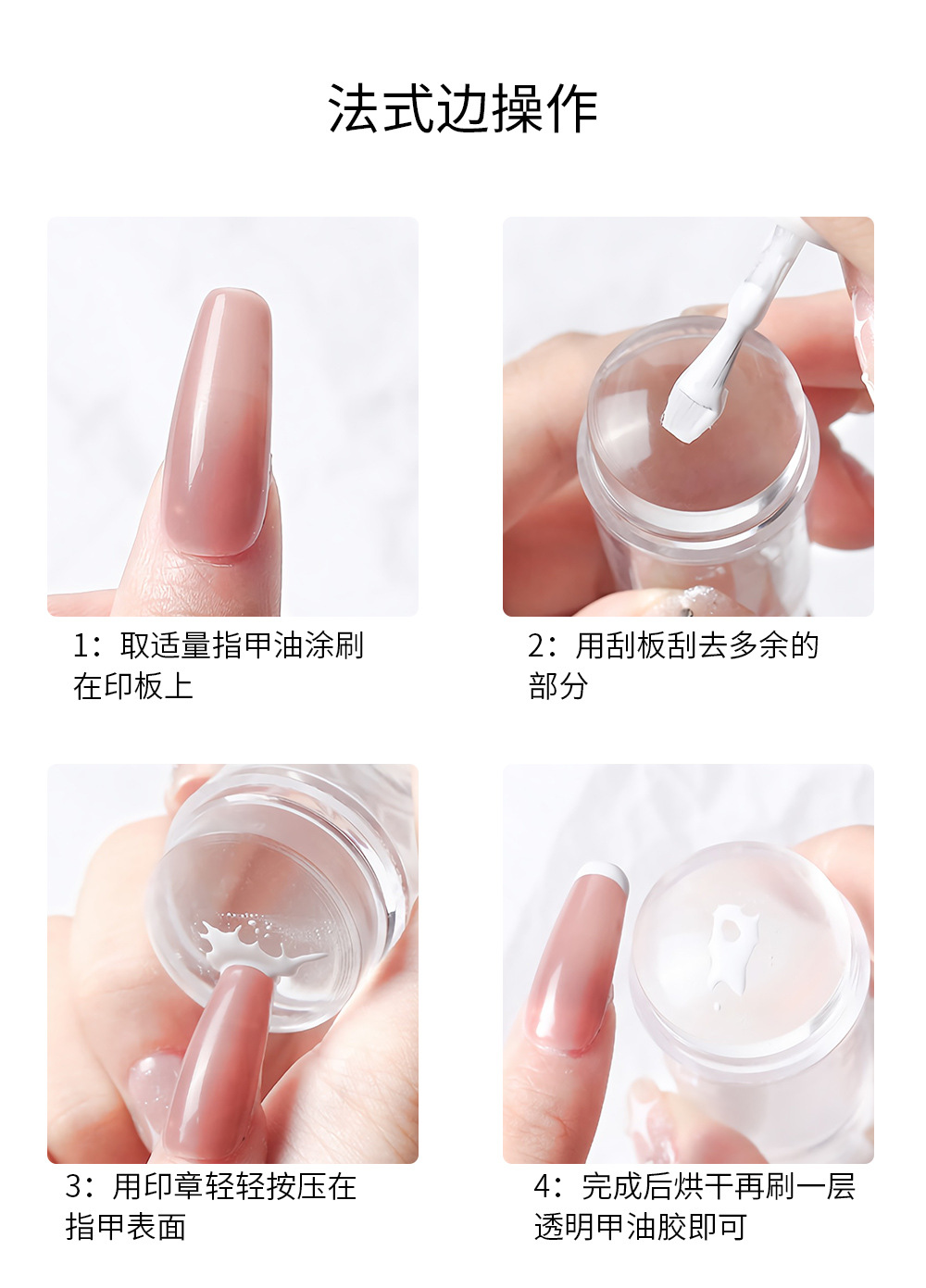 法式边操作

1：取适量指甲油涂刷在印板上

2：用刮板刮去多余的部分

3：用印章轻轻按压在指甲表面

4：完成后烘干再刷一层透明甲油胶即可