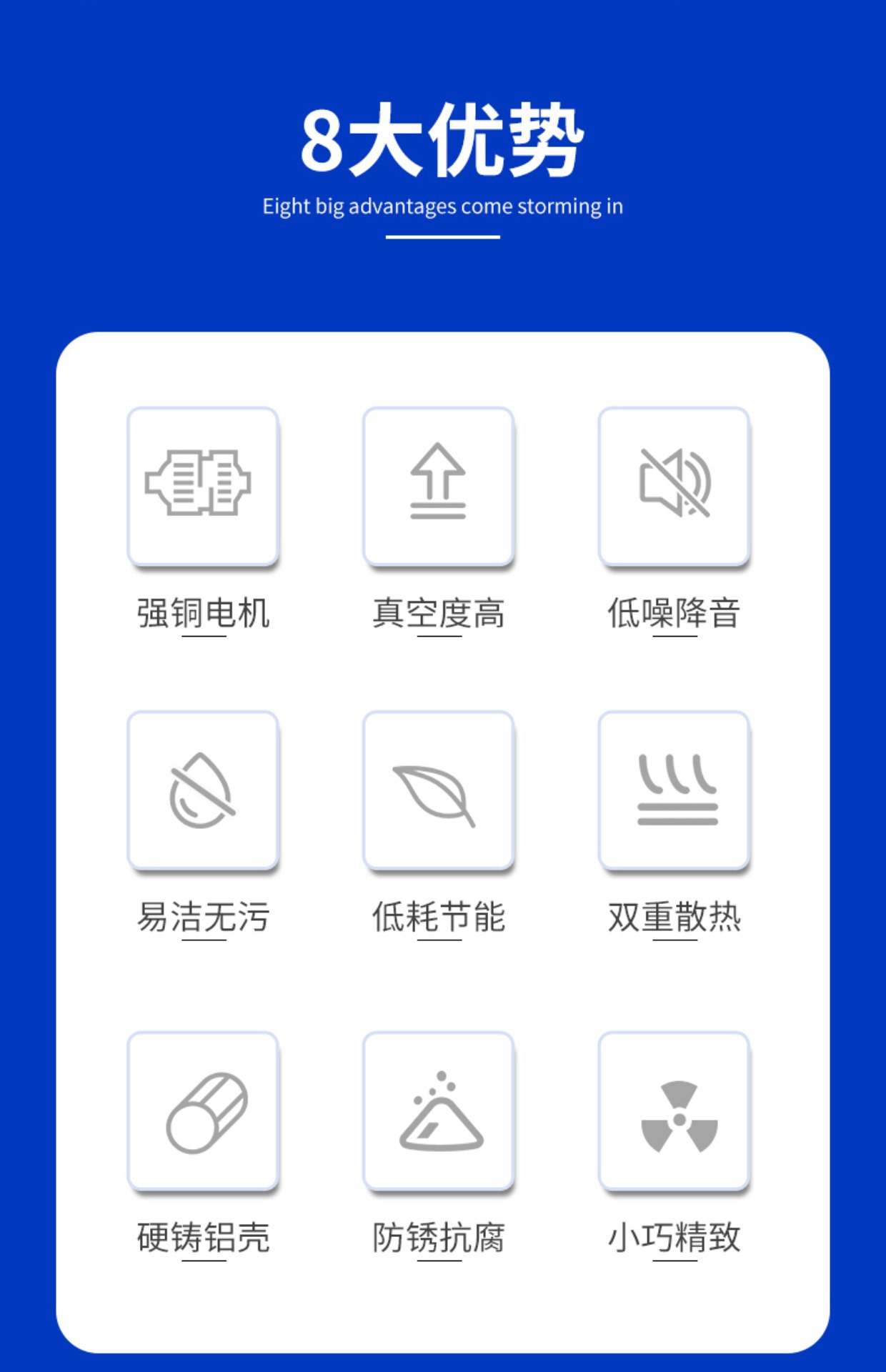 8大优势

Eight big advantages come storming in

强铜电机

真空度高

低噪降音

易洁无污

低耗节能

双重散热

硬铸铝壳

防锈抗腐

小巧精致