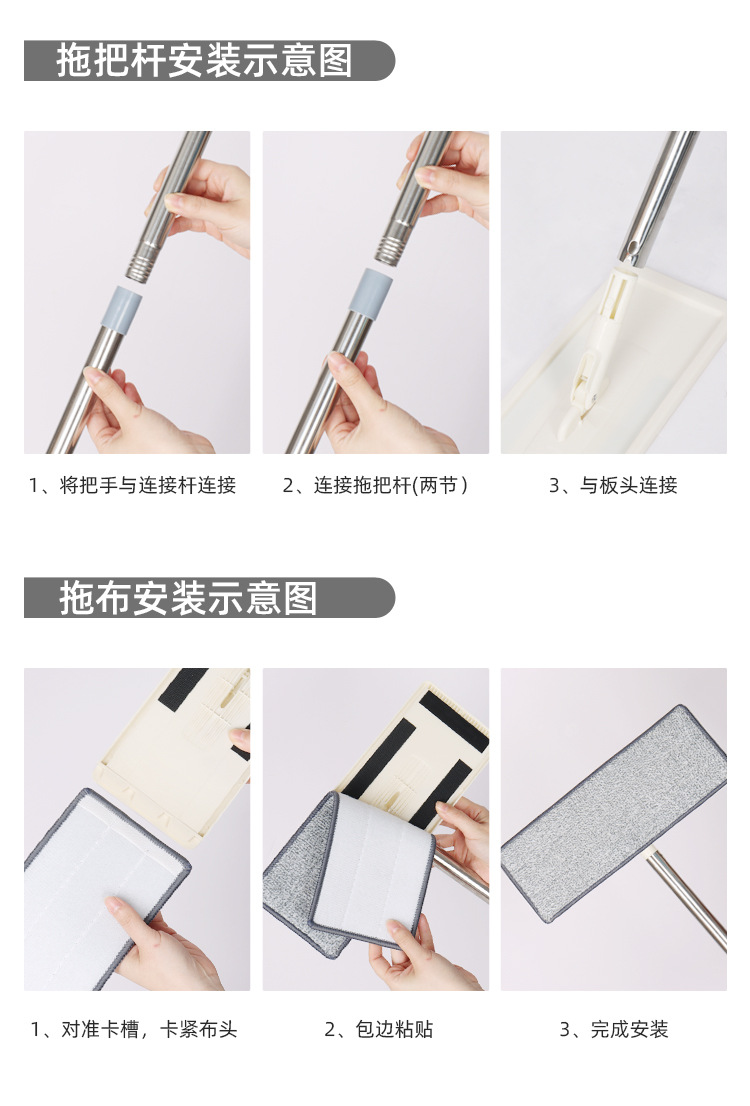 拖把杆安装示意图

1、将把手与连接杆连接

2、连接拖把杆(两节)

3、与板头连接

拖布安装示意图

1、对准卡槽，卡紧布头

2、包边粘贴

3、完成安装