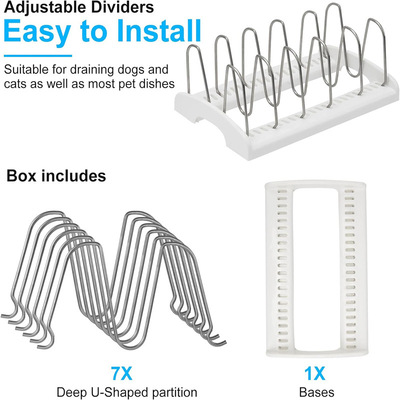 Adjustable Dividers
Easy to Install

Suitable for draining dogs and cats as well as most pet dishes

Box includes

7X
Deep U-Shaped partition

1X
Bases