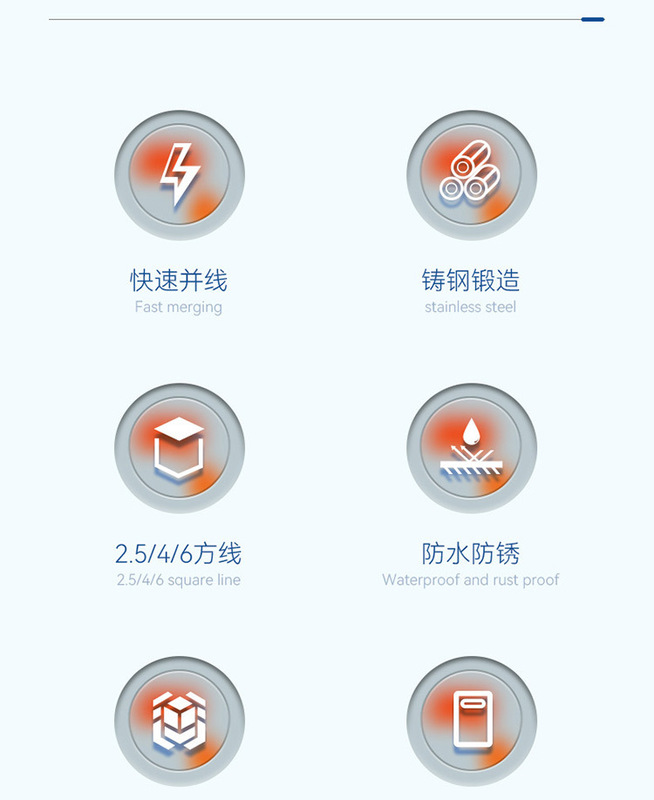 快速并线
Fast merging

铸钢锻造
stainless steel

2.5/4/6方线
2.5/4/6 square line

防水防锈
Waterproof and rust proof