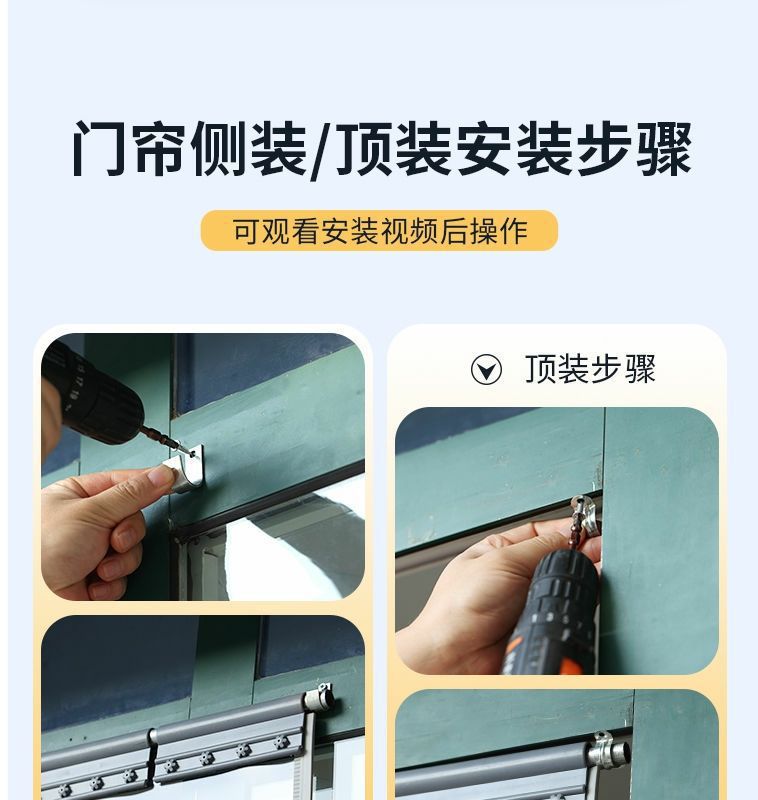 门帘侧装/顶装安装步骤

可观看安装视频后操作

顶装步骤