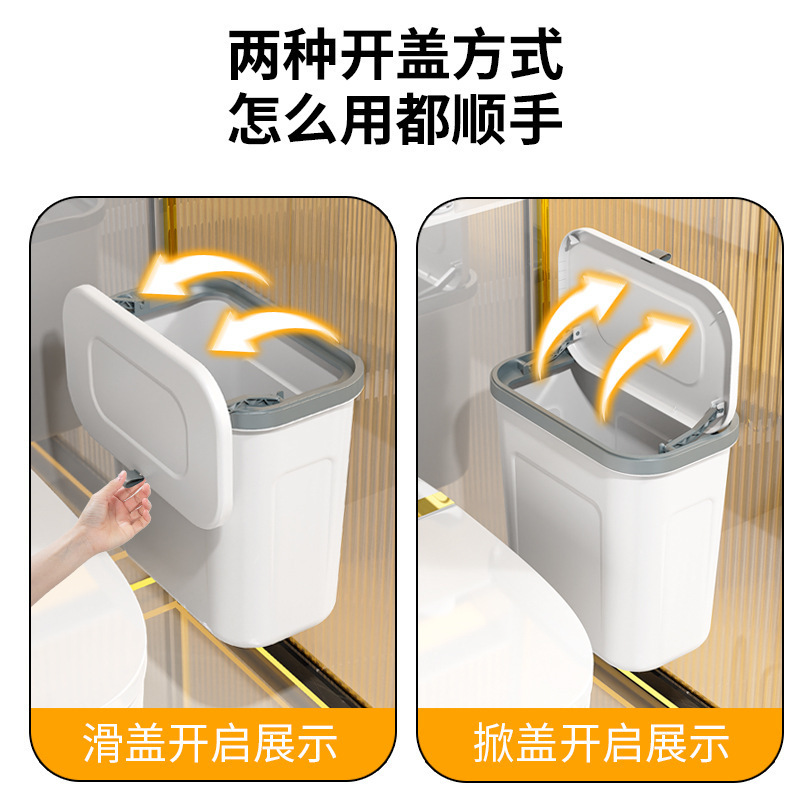 两种开盖方式
怎么用都顺手

滑盖开启展示

掀盖开启展示