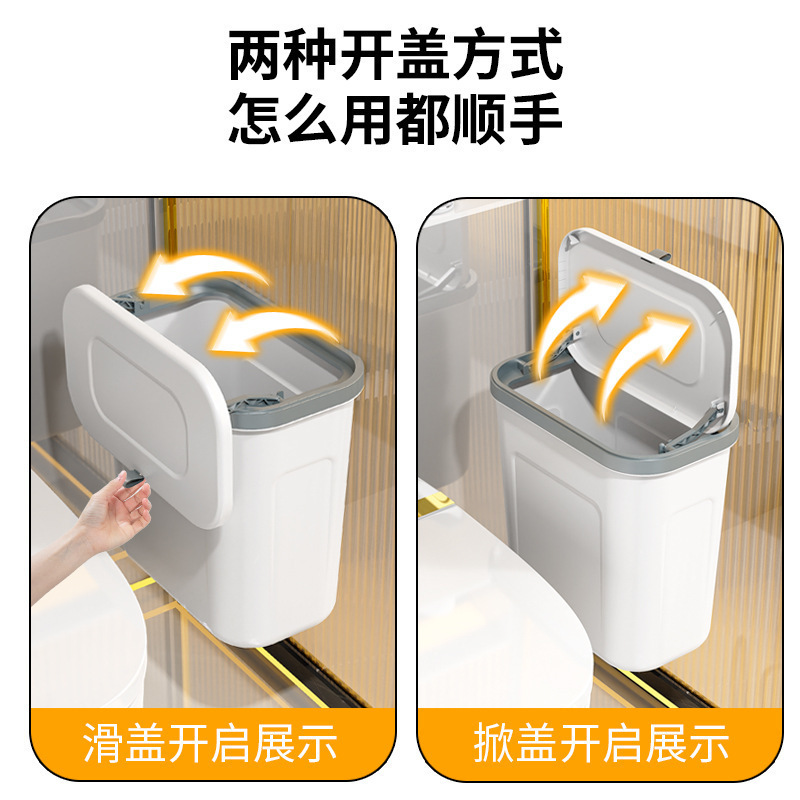 两种开盖方式
怎么用都顺手

滑盖开启展示

掀盖开启展示