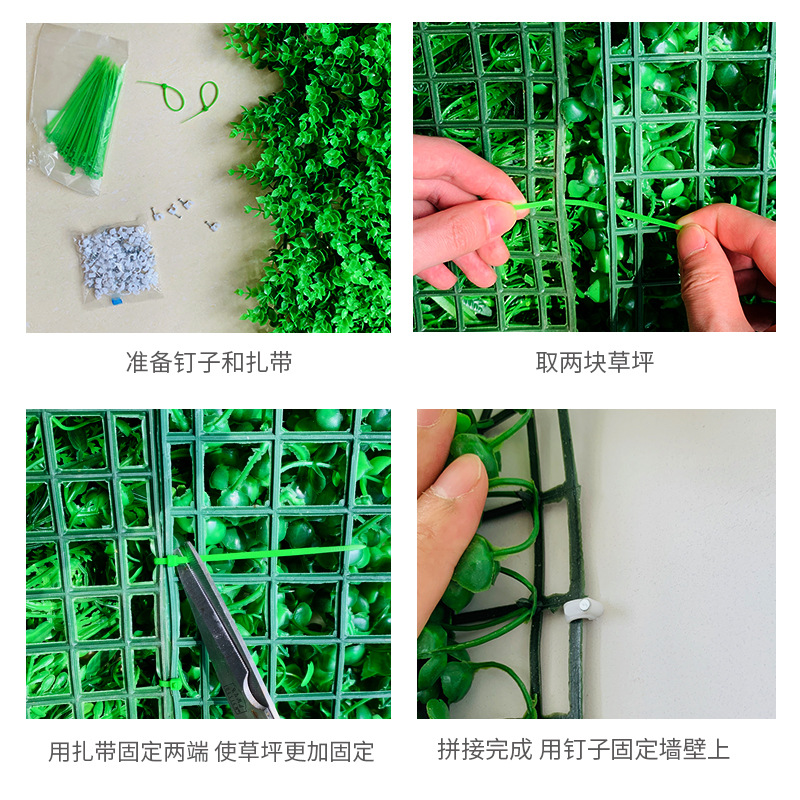 准备钉子和扎带

取两块草坪

用扎带固定两端 使草坪更加固定

拼接完成 用钉子固定墙壁上