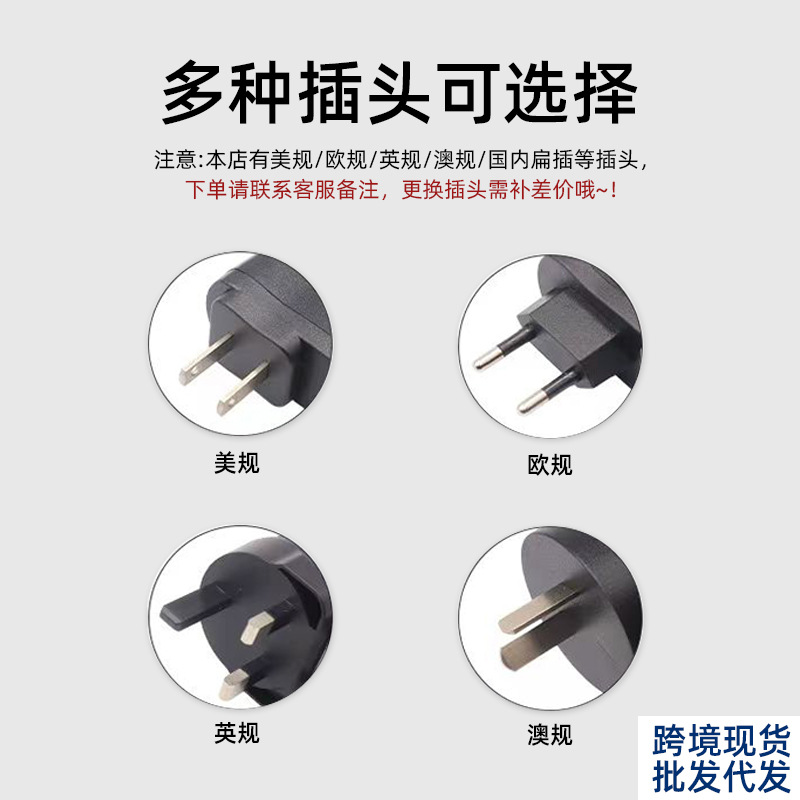 多种插头可选择

注意:本店有美规/欧规/英规/澳规/国内扁插等插头,
下单请联系客服备注，更换插头需补差价哦~!

美规

欧规

英规

澳规

跨境现货
批发代发