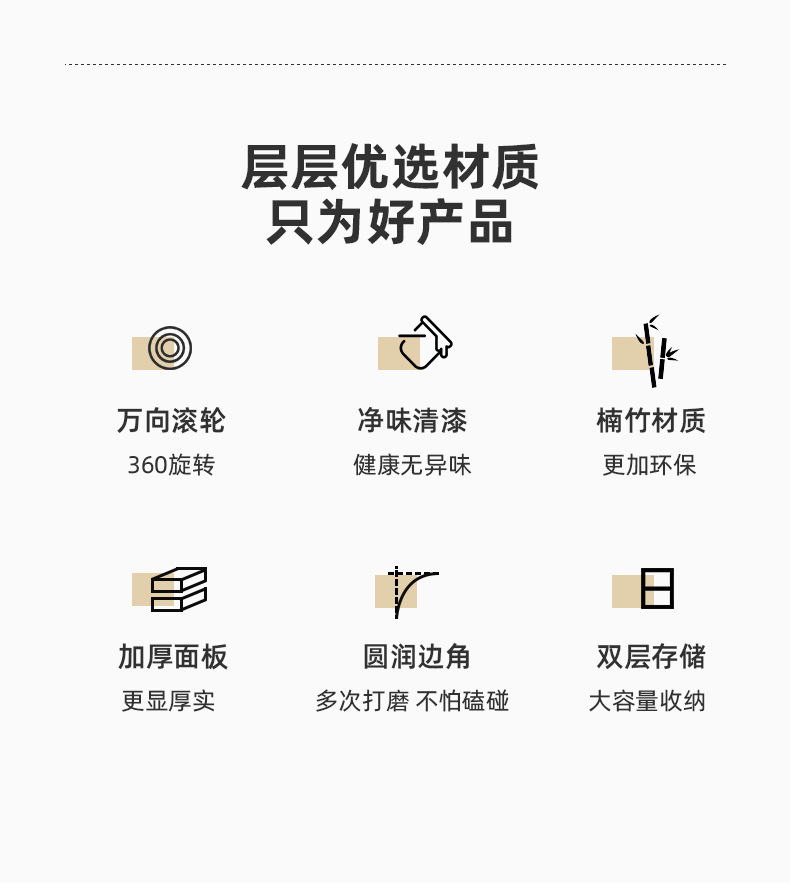 层层优选材质
只为好产品

万向滚轮
360旋转

净味清漆
健康无异味

楠竹材质
更加环保

加厚面板
更显厚实

圆润边角
多次打磨 不怕磕碰

双层存储
大容量收纳