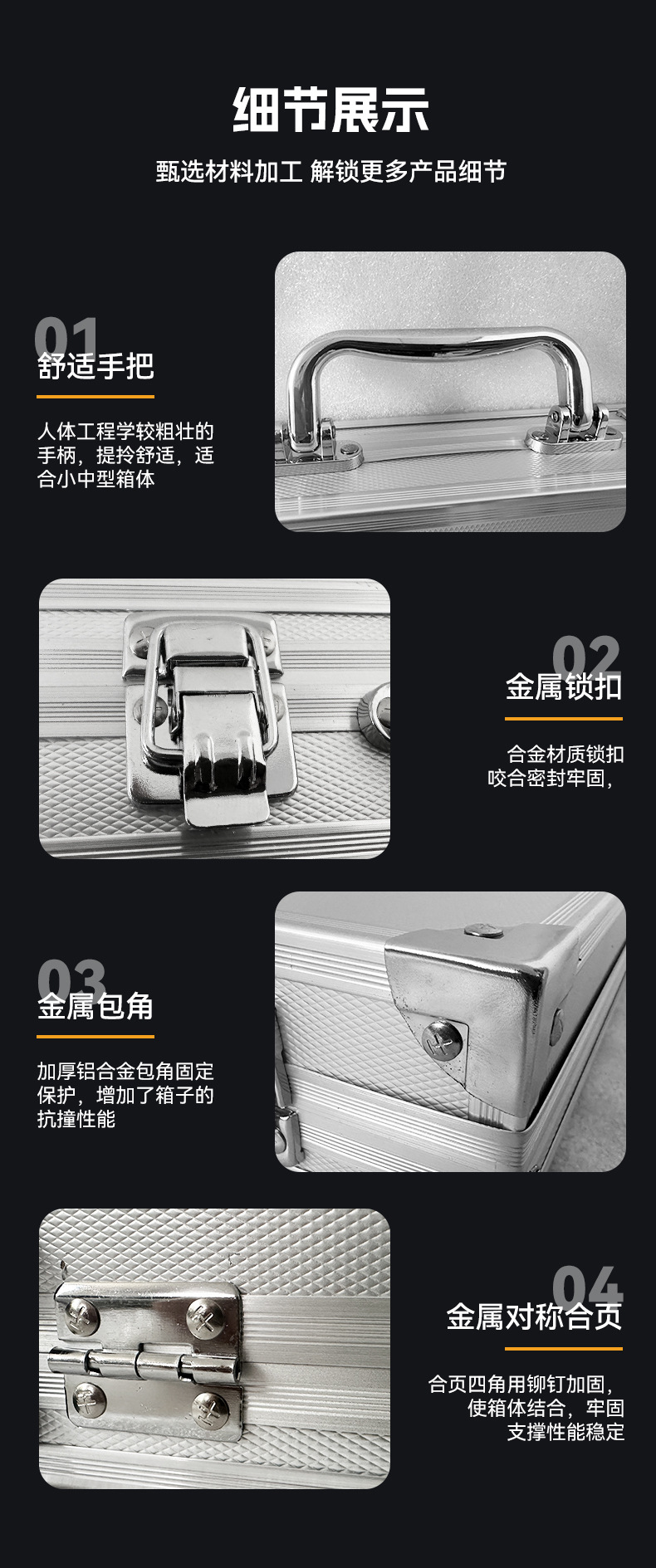 细节展示

甄选材料加工 解锁更多产品细节

01

舒适手把

人体工程学较粗壮的手柄，提拎舒适，适合小中型箱体

02

金属锁扣

合金材质锁扣咬合密封牢固，

03

金属包角

加厚铝合金包角固定保护，增加了箱子的抗撞性能

04

金属对称合页

合页四角用铆钉加固，使箱体结合，牢固支撑性能稳定