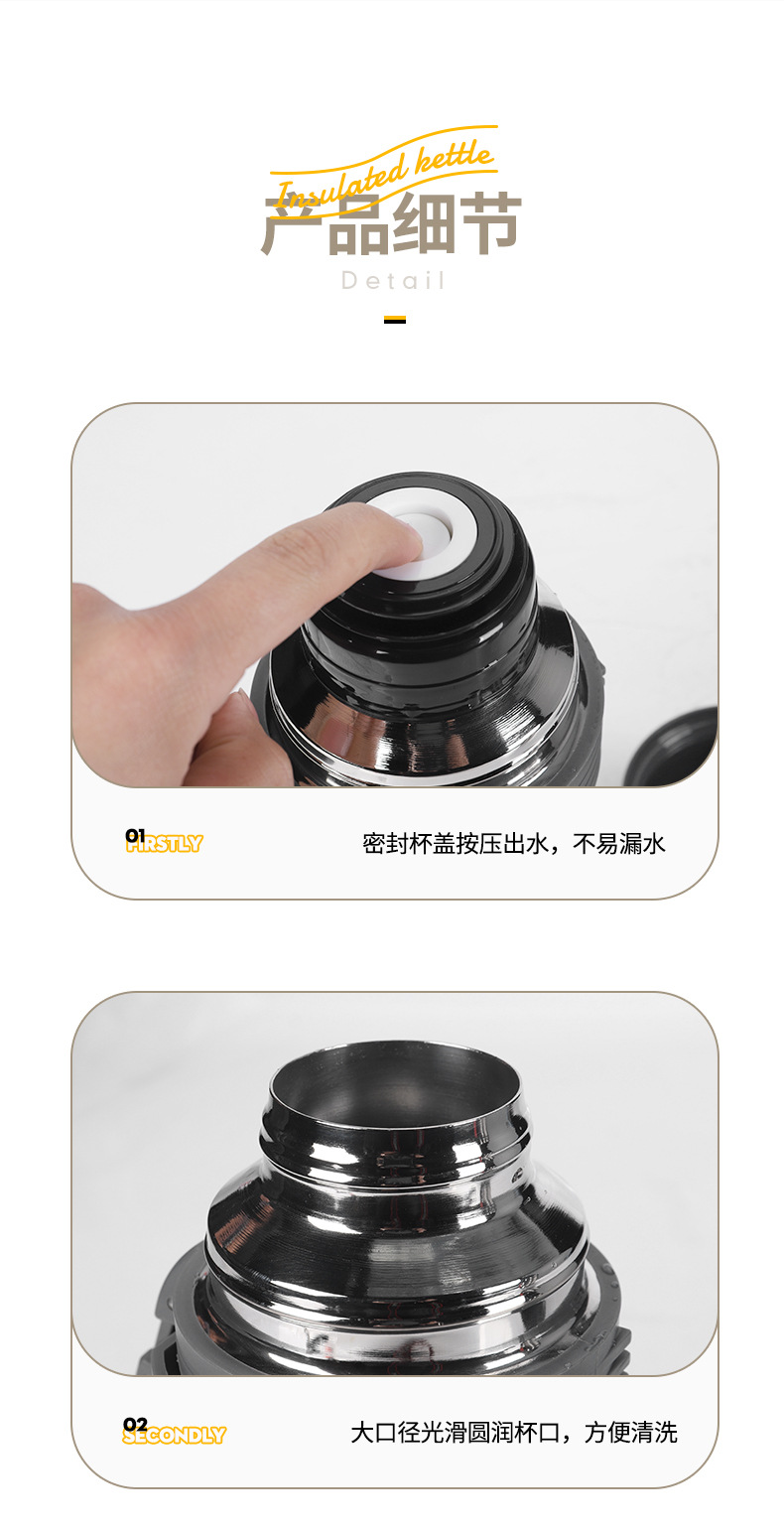 Insulated kettle
产品细节
Detail

01
FIRSTLY

密封杯盖按压出水，不易漏水

02
SECONDLY

大口径光滑圆润杯口，方便清洗