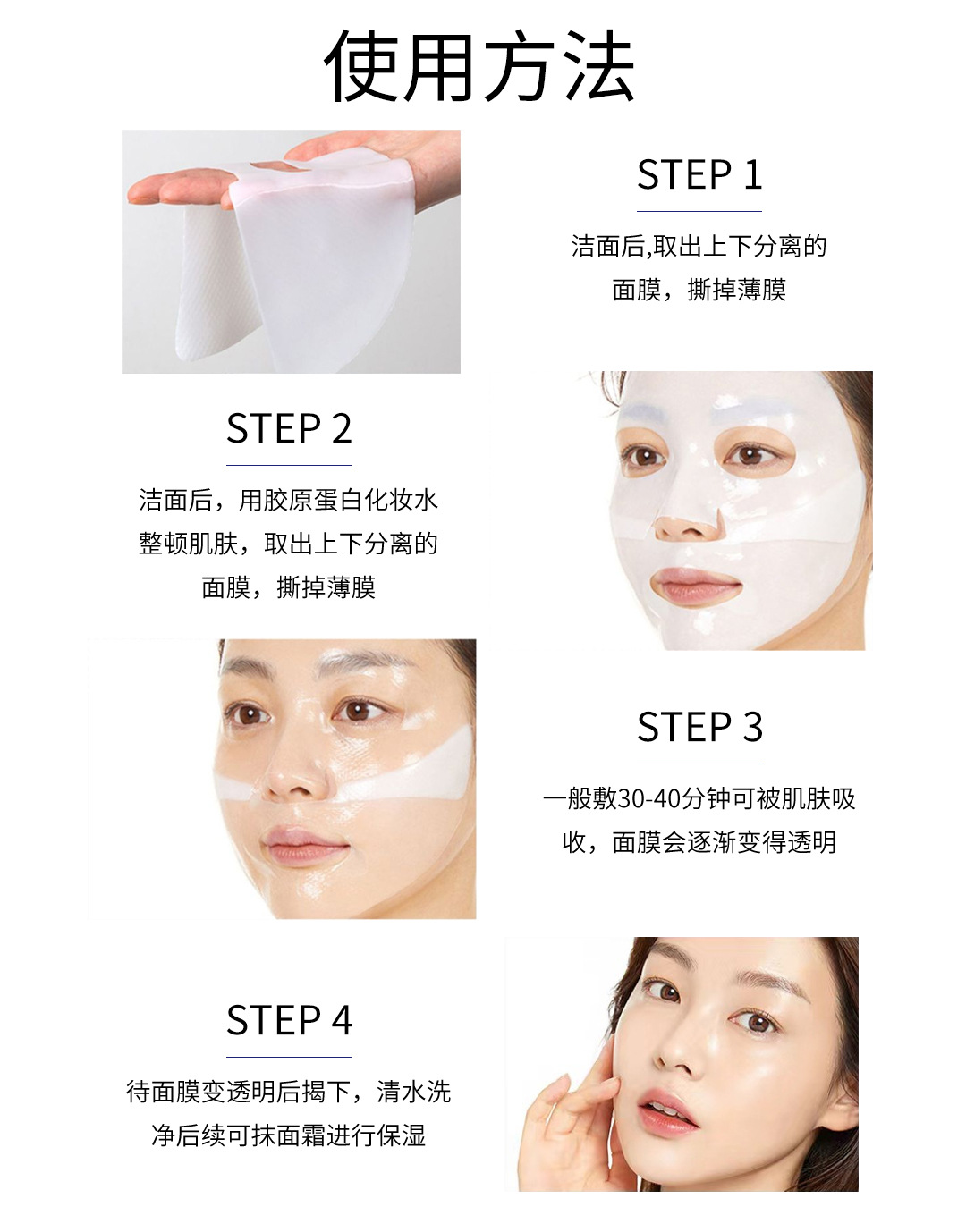 使用方法

STEP 1

洁面后,取出上下分离的面膜，撕掉薄膜

STEP 2

洁面后，用胶原蛋白化妆水整顿肌肤，取出上下分离的面膜，撕掉薄膜

STEP 3

一般敷30-40分钟可被肌肤吸收，面膜会逐渐变得透明

STEP 4

待面膜变透明后揭下，清水洗净后续可抹面霜进行保湿