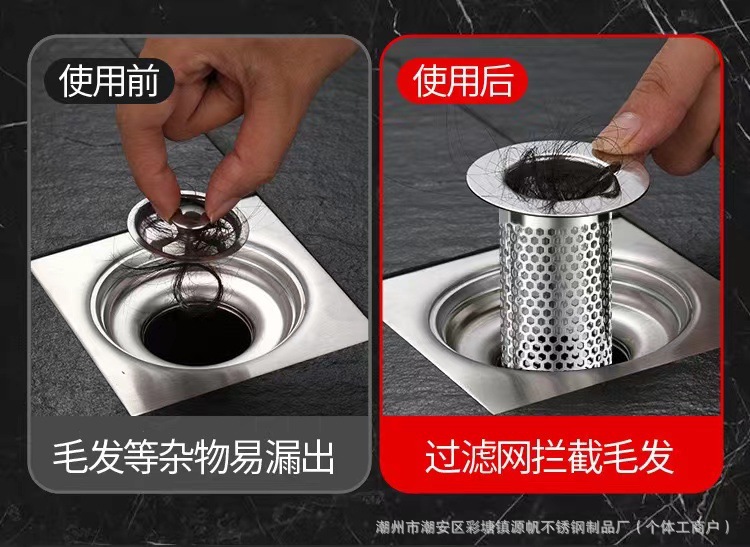 使用前

毛发等杂物易漏出

使用后

过滤网拦截毛发

潮州市潮安区彩塘镇源帆不锈钢制品厂（个体工商户）