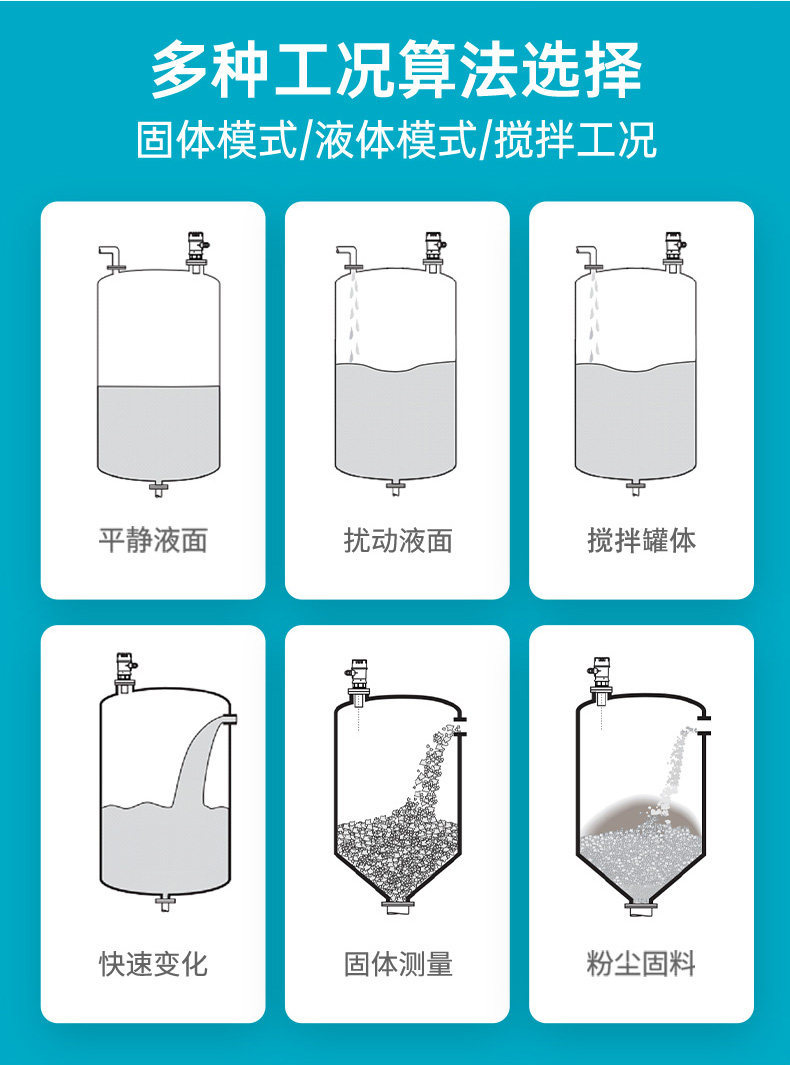 多种工况算法选择
固体模式/液体模式/搅拌工况

平静液面

扰动液面

搅拌罐体

快速变化

固体测量

粉尘固料