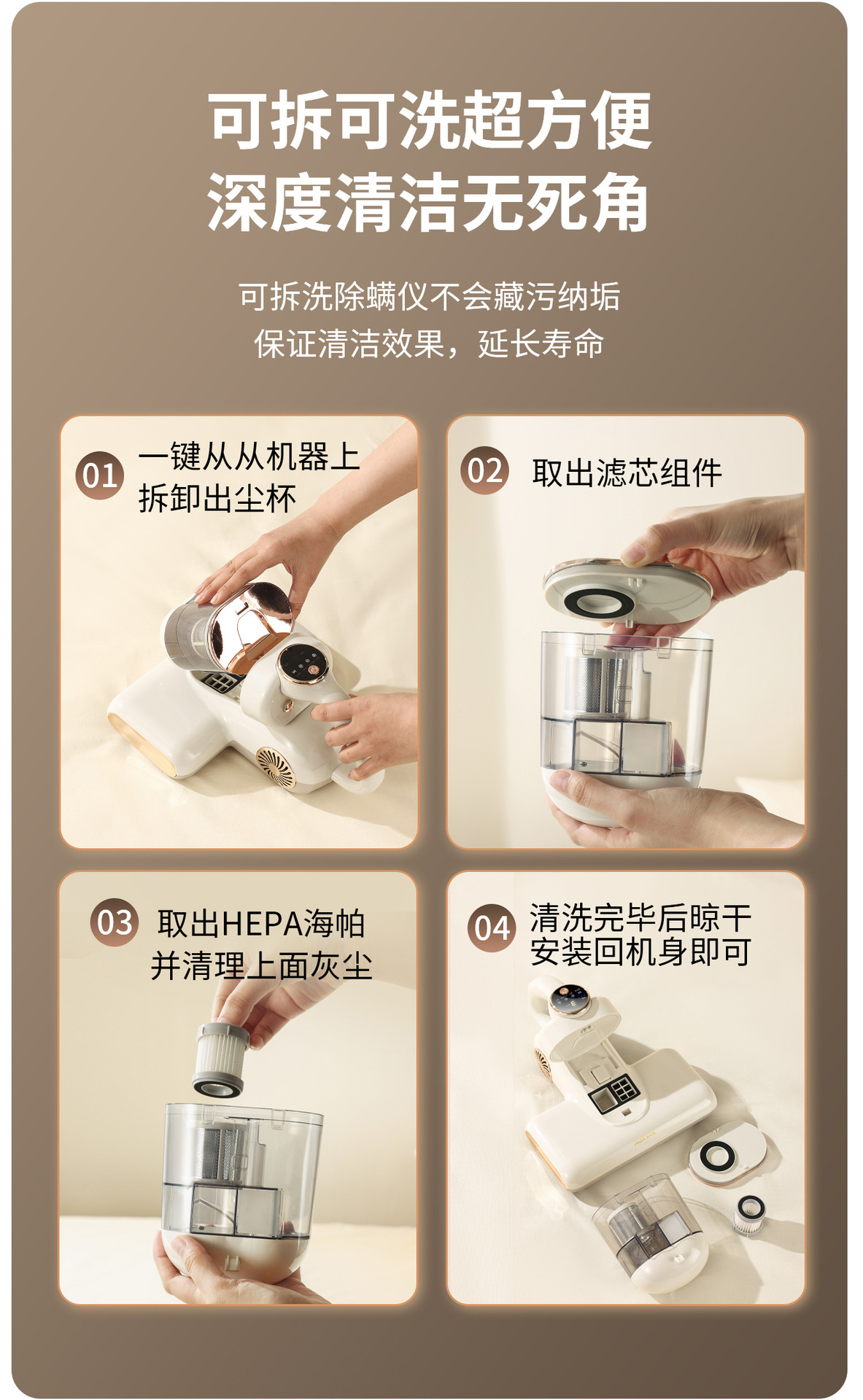 可拆可洗超方便
深度清洁无死角

可拆洗除螨仪不会藏污纳垢
保证清洁效果，延长寿命

01 一键从从机器上拆卸出尘杯

02 取出滤芯组件

03 取出HEPA海帕并清理上面灰尘

04 清洗完毕后晾干安装回机身即可