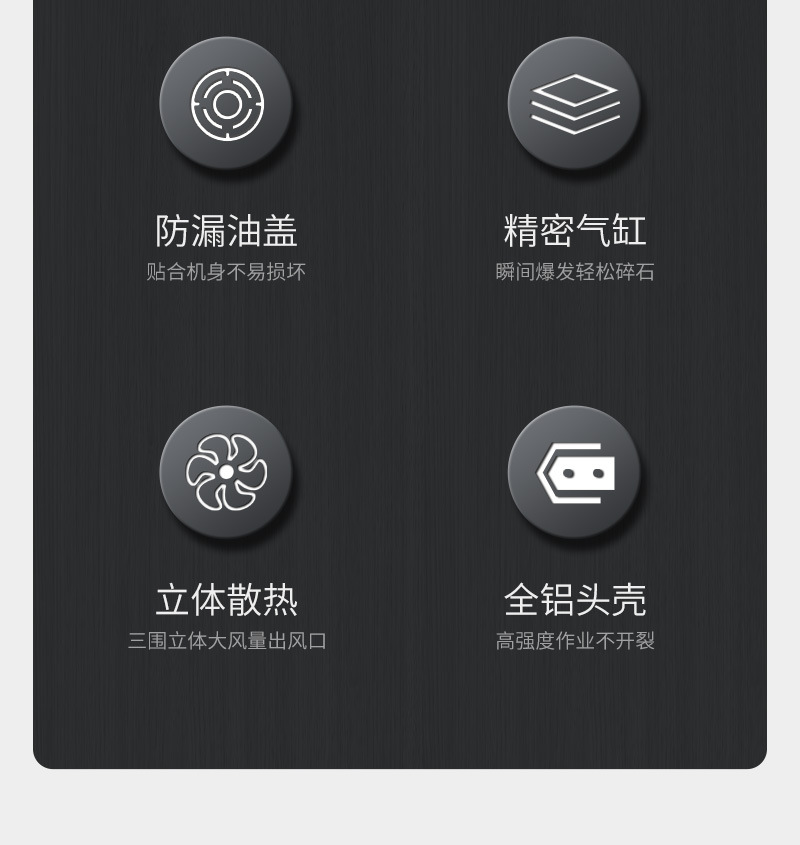 防漏油盖
贴合机身不易损坏

精密气缸
瞬间爆发轻松碎石

立体散热
三围立体大风量出风口

全铝头壳
高强度作业不开裂