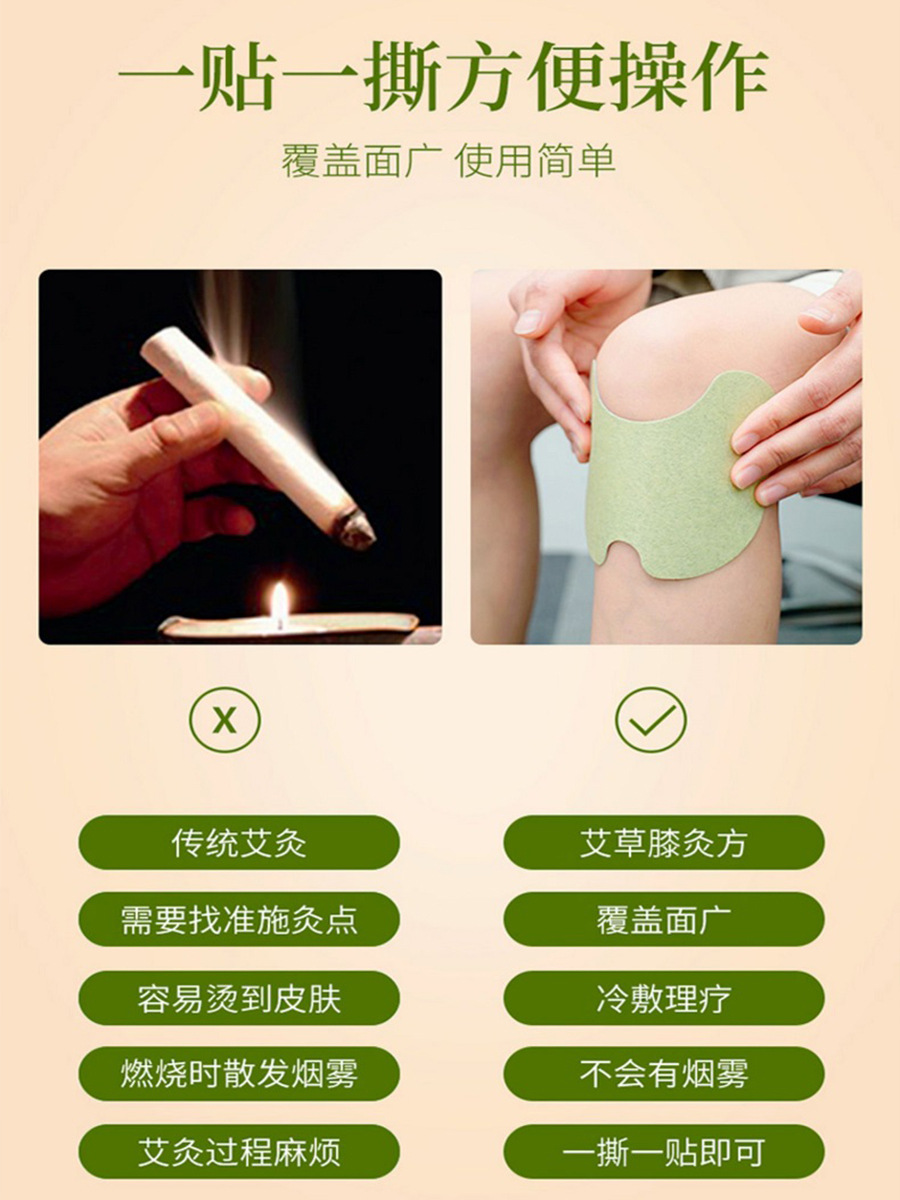 一贴一撕方便操作

覆盖面广 使用简单

X

传统艾灸

需要找准施灸点

容易烫到皮肤

燃烧时散发烟雾

艾灸过程麻烦

艾草膝灸方

覆盖面广

冷敷理疗

不会有烟雾

一撕一贴即可