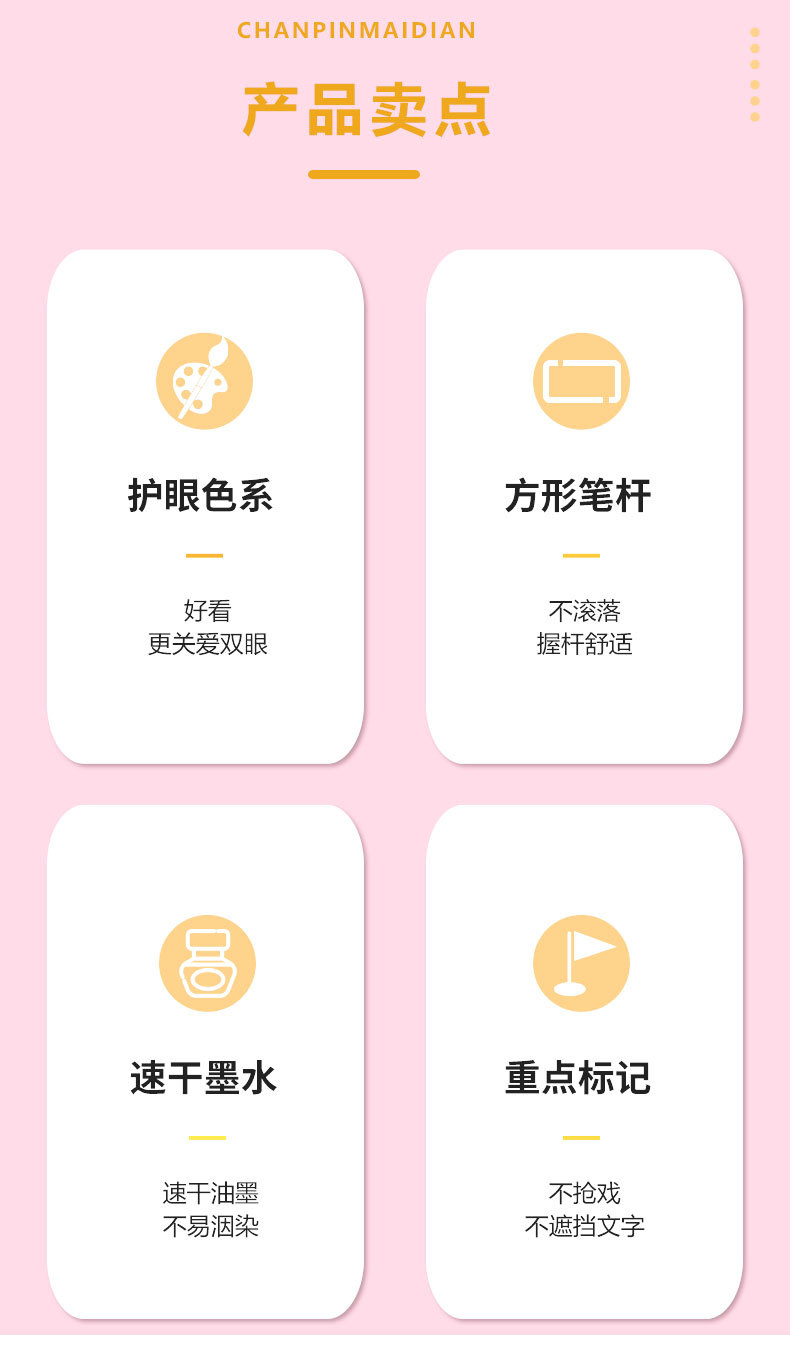 CHANPINMAIDIAN

产品卖点

护眼色系

好看
更关爱双眼

方形笔杆

不滚落
握杆舒适

速干墨水

速干油墨
不易洇染

重点标记

不抢戏
不遮挡文字