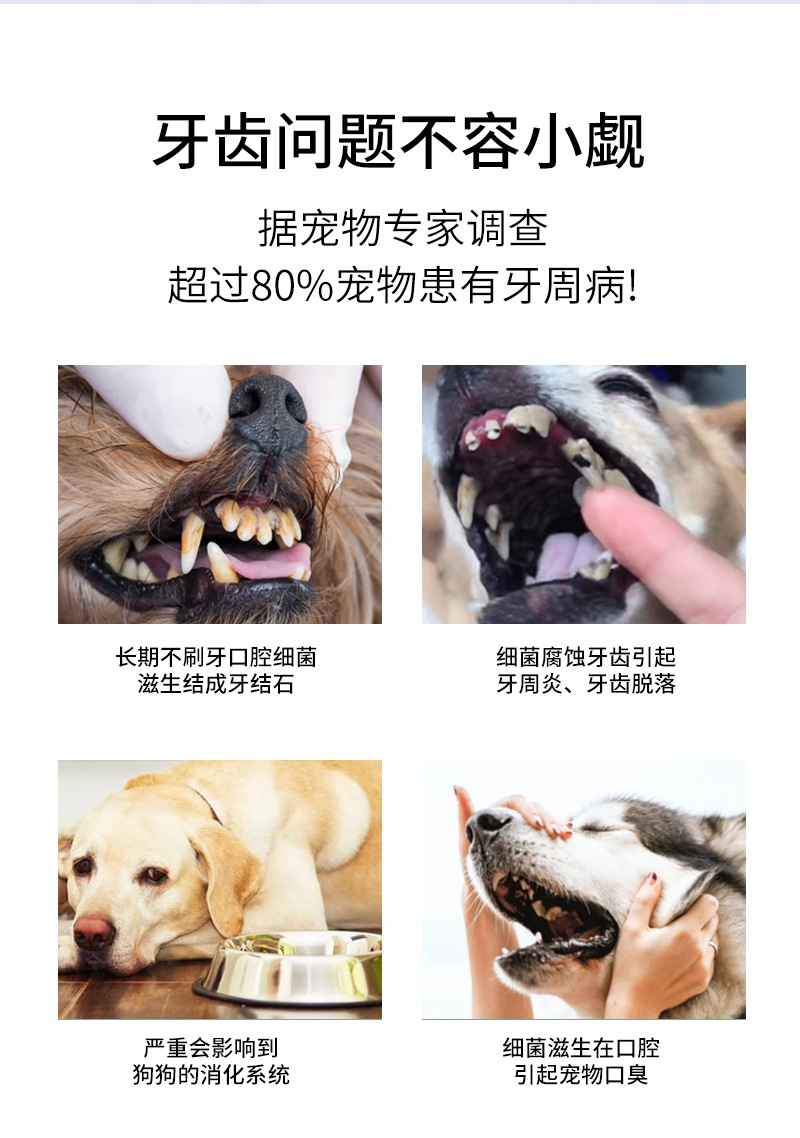 牙齿问题不容小觑

据宠物专家调查
超过80%宠物患有牙周病!

长期不刷牙口腔细菌
滋生结成牙结石

细菌腐蚀牙齿引起
牙周炎、牙齿脱落

严重会影响到
狗狗的消化系统

细菌滋生在口腔
引起宠物口臭