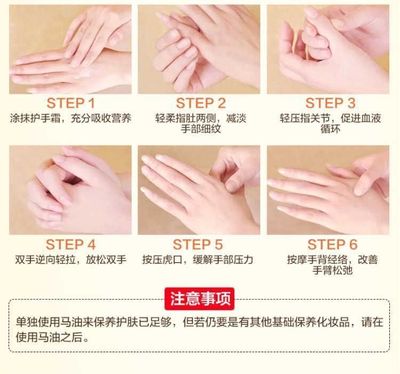 STEP 1
涂抹护手霜，充分吸收营养

STEP 2
轻柔指肚两侧，减淡手部细纹

STEP 3
轻压指关节，促进血液循环

STEP 4
双手逆向轻拉，放松双手

STEP 5
按压虎口，缓解手部压力

STEP 6
按摩手背经络，改善手臂松弛

注意事项

单独使用马油来保养护肤已足够，但若仍要是有其他基础保养化妆品，请在使用马油之后。