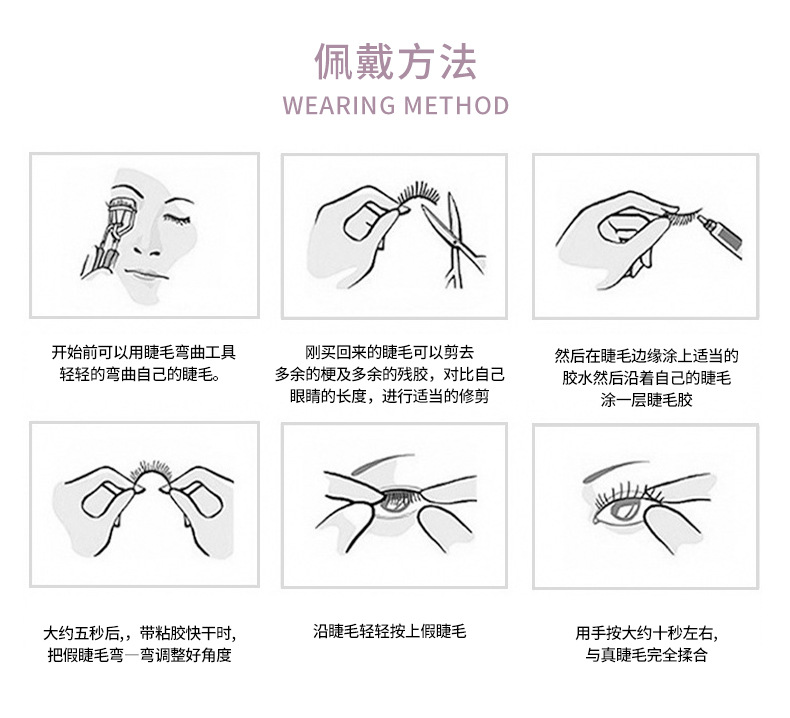 佩戴方法
WEARING METHOD

开始前可以用睫毛弯曲工具轻轻的弯曲自己的睫毛。

刚买回来的睫毛可以剪去多余的梗及多余的残胶，对比自己眼睛的长度，进行适当的修剪

然后在睫毛边缘涂上适当的胶水然后沿着自己的睫毛涂一层睫毛胶

大约五秒后,，带粘胶快干时,把假睫毛弯一弯调整好角度

沿睫毛轻轻按上假睫毛

用手按大约十秒左右,与真睫毛完全揉合