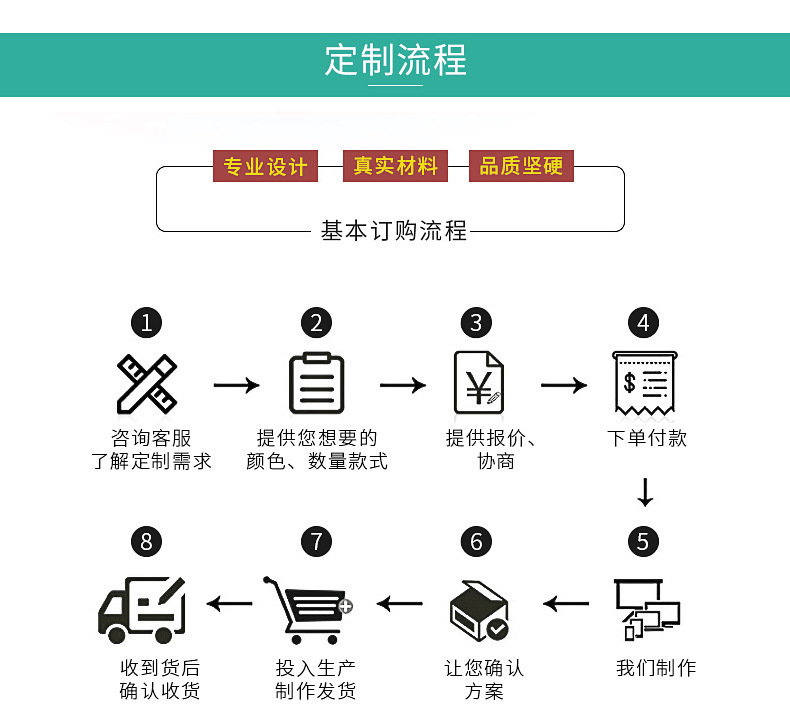 定制流程

专业设计 真实材料 品质坚硬

基本订购流程

1
咨询客服
了解定制需求

2
提供您想要的
颜色、数量款式

3
提供报价、
协商

4
下单付款

5
我们制作

6
让您确认
方案

7
投入生产
制作发货

8
收到货后
确认收货