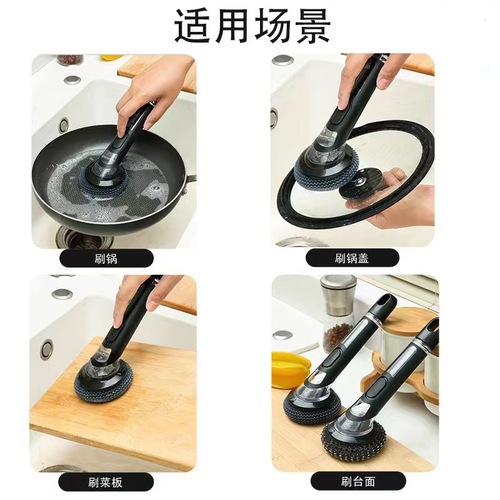 适用场景

刷锅

刷锅盖

刷菜板

刷台面