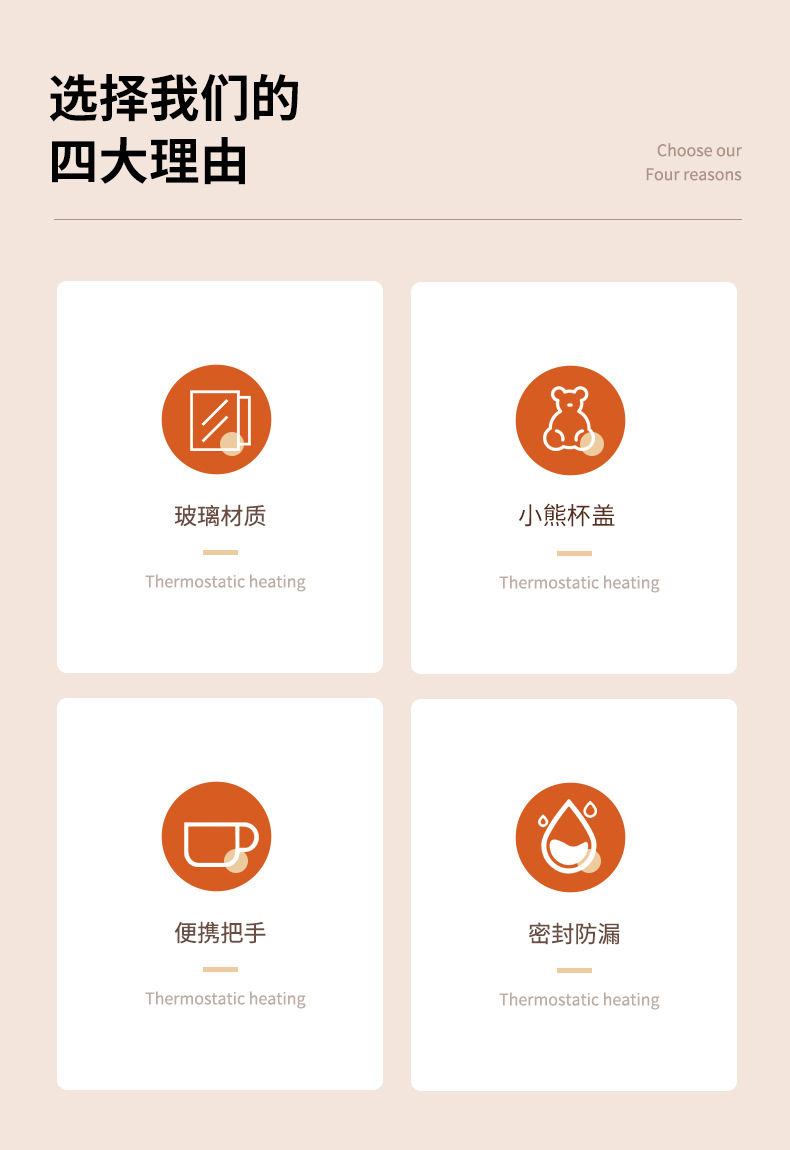 选择我们的
四大理由

Choose our
Four reasons

玻璃材质

Thermostatic heating

小熊杯盖

Thermostatic heating

便携把手

Thermostatic heating

密封防漏

Thermostatic heating