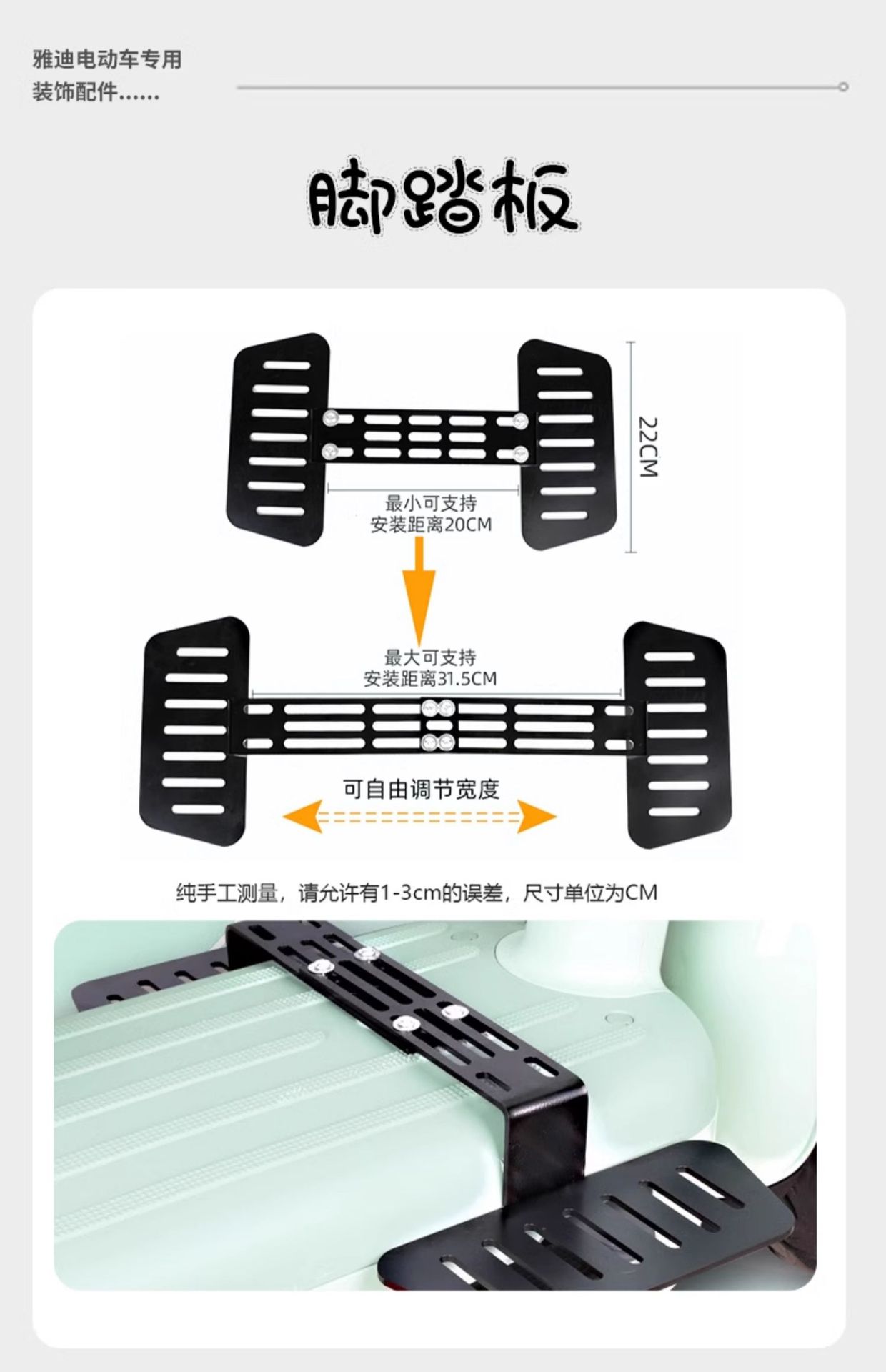 雅迪电动车专用
装饰配件......

脚踏板

22CM

最小可支持
安装距离20CM

最大可支持
安装距离31.5CM

可自由调节宽度

纯手工测量，请允许有1-3cm的误差，尺寸单位为CM