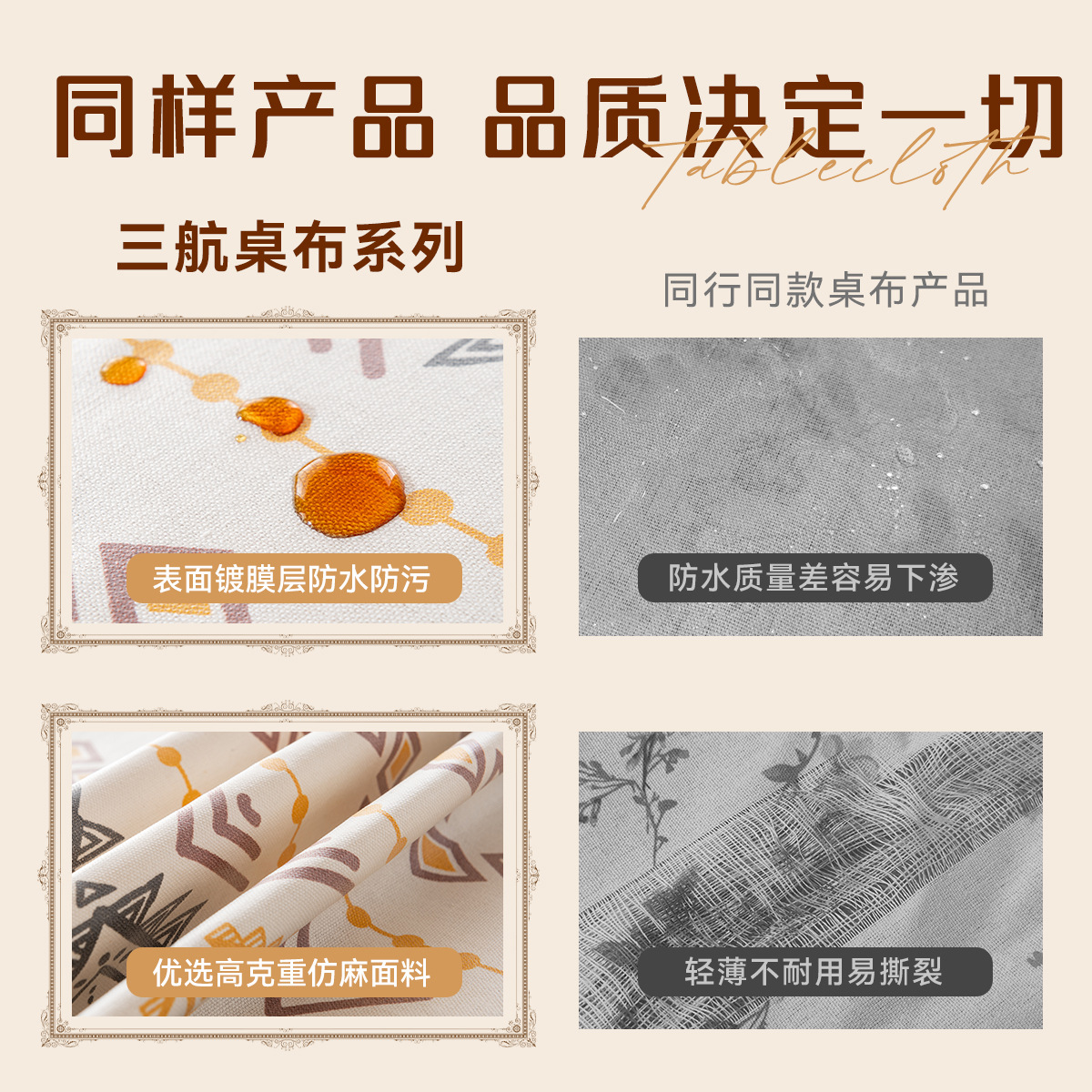 同样产品 品质决定一切

Tablecloth

三航桌布系列

同行同款桌布产品

表面镀膜层防水防污

防水质量差容易下渗

优选高克重仿麻面料

轻薄不耐用易撕裂