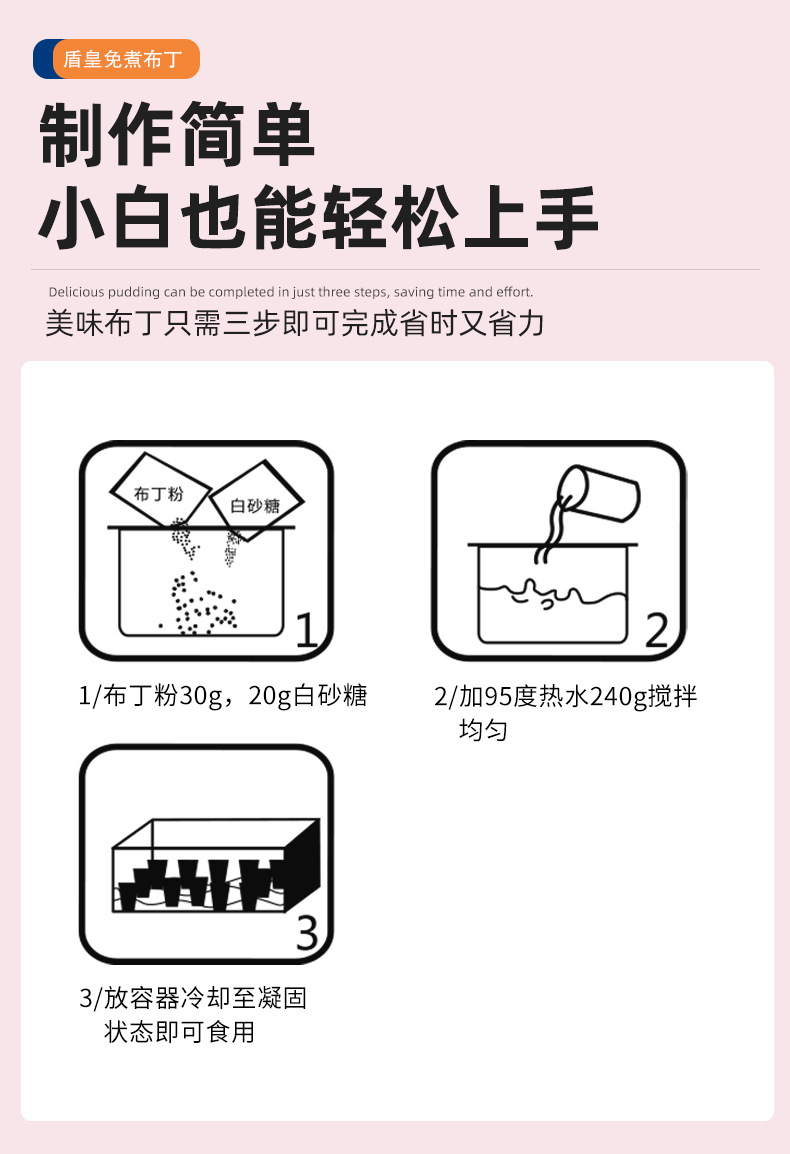 盾皇免煮布丁

制作简单
小白也能轻松上手

Delicious pudding can be completed in just three steps, saving time and effort.
美味布丁只需三步即可完成省时又省力

布丁粉
白砂糖
1

1/布丁粉30g，20g白砂糖

2

2/加95度热水240g搅拌均匀

3

3/放容器冷却至凝固状态即可食用