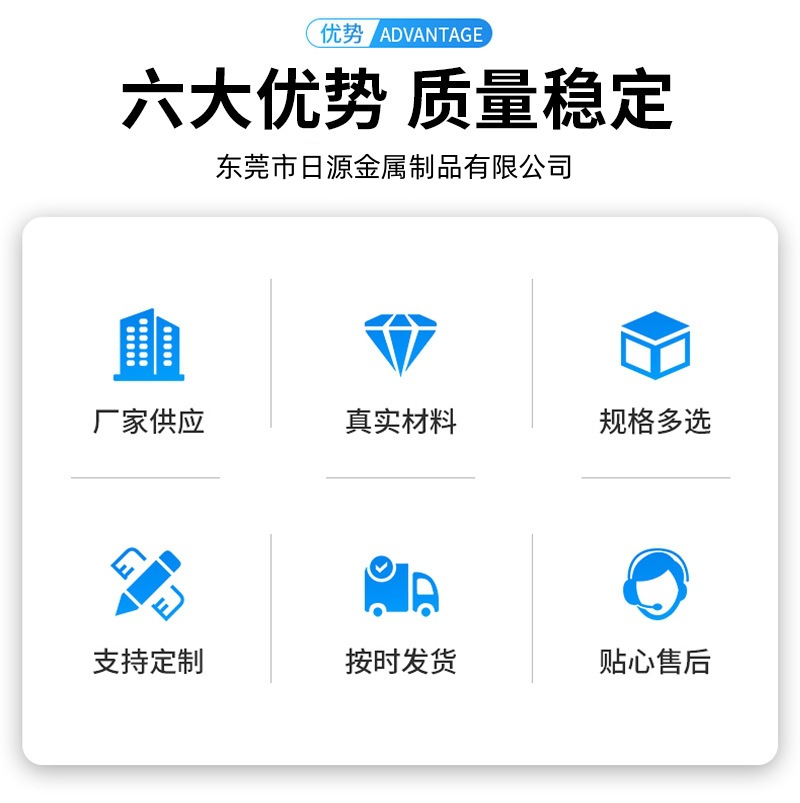 优势 ADVANTAGE

六大优势 质量稳定

东莞市日源金属制品有限公司

厂家供应

真实材料

规格多选

支持定制

按时发货

贴心售后