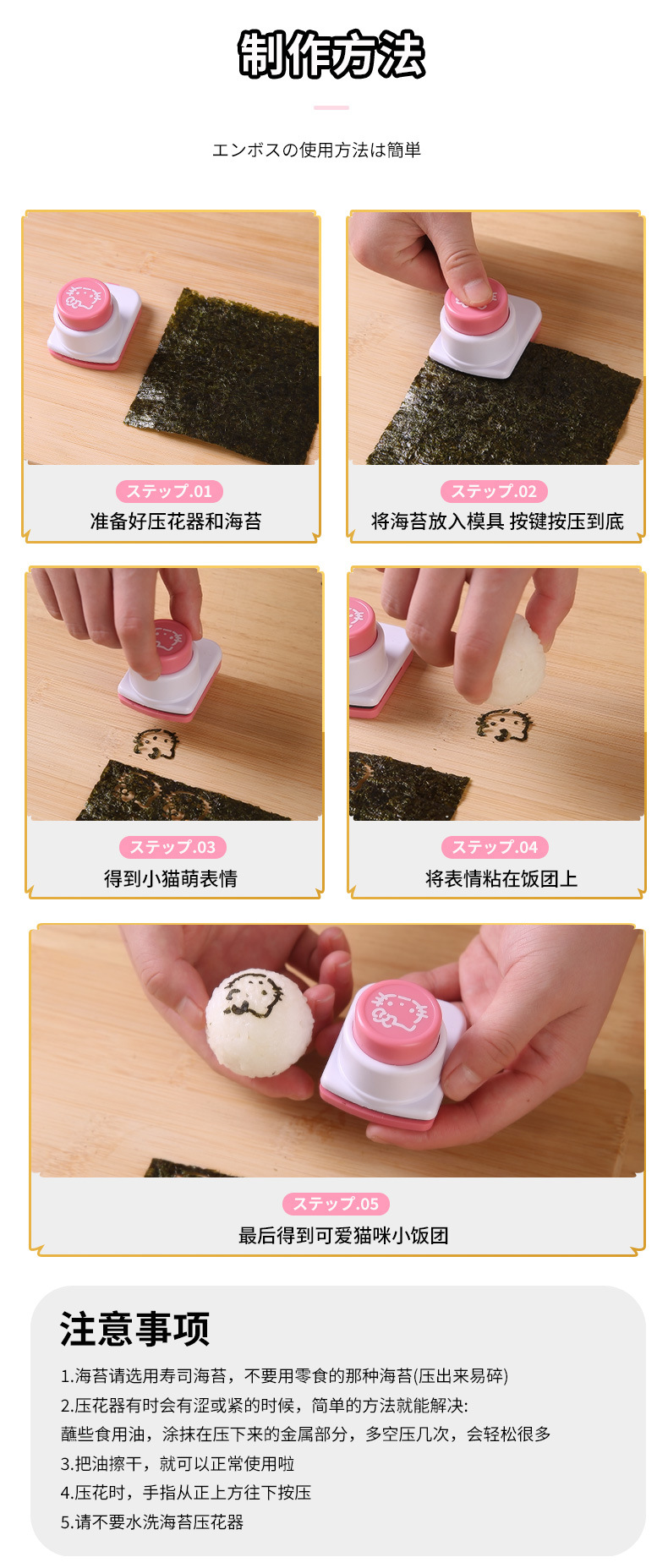 制作方法

エンボスの使用方法は簡単

ステップ.01
准备好压花器和海苔

ステップ.02
将海苔放入模具 按键按压到底

ステップ.03
得到小猫萌表情

ステップ.04
将表情粘在饭团上

ステップ.05
最后得到可爱猫咪小饭团

注意事项

1.海苔请选用寿司海苔，不要用零食的那种海苔(压出来易碎)
2.压花器有时会有涩或紧的时候，简单的方法就能解决:
蘸些食用油，涂抹在压下来的金属部分，多空压几次，会轻松很多
3.把油擦干，就可以正常使用啦
4.压花时，手指从正上方往下按压
5.请不要水洗海苔压花器