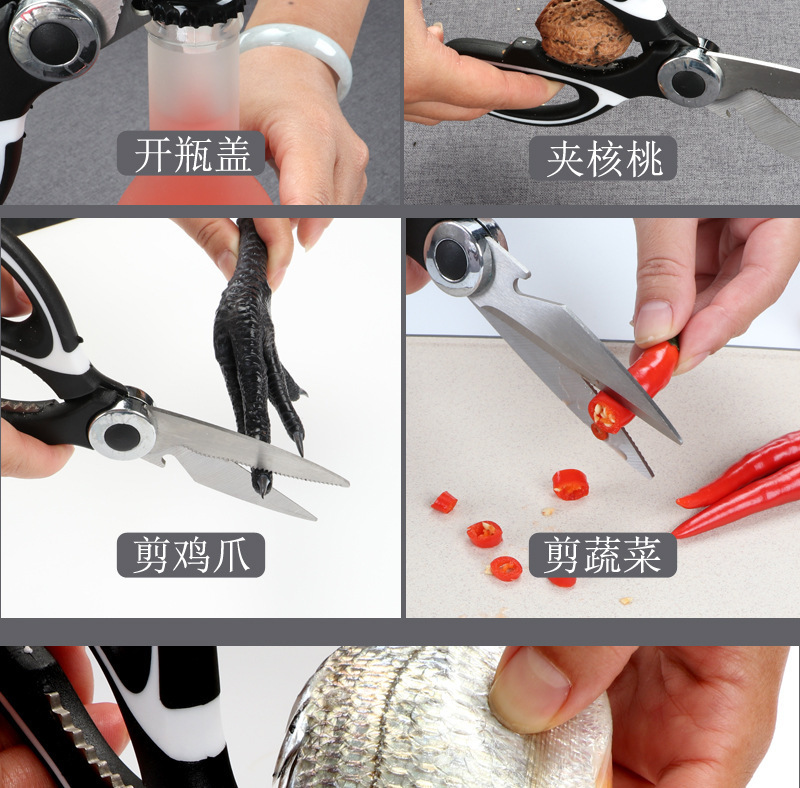 开瓶盖

夹核桃

剪鸡爪

剪蔬菜