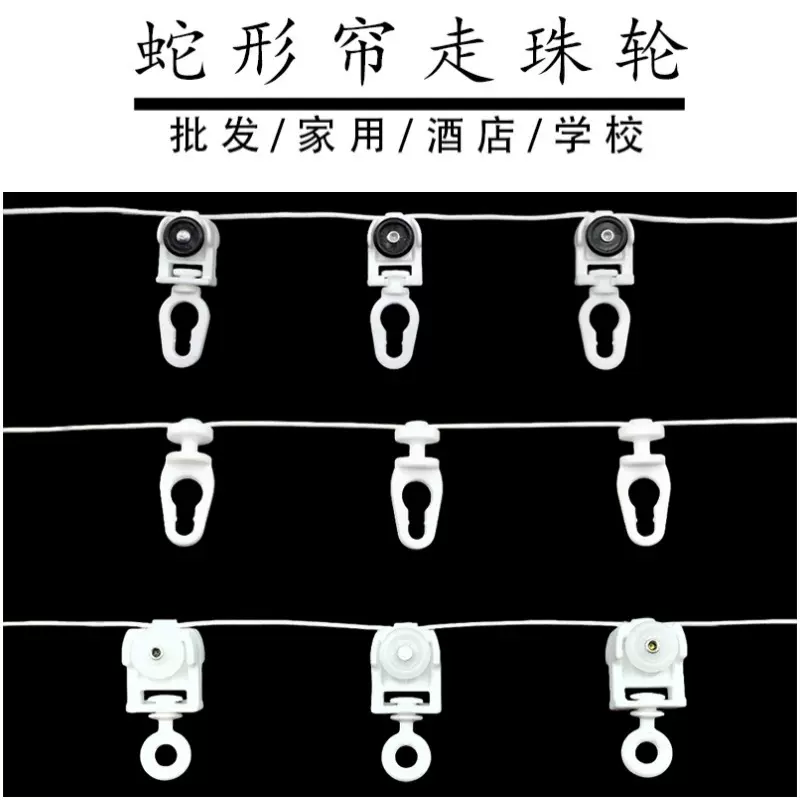 蛇形帘走珠轮

批发/家用/酒店/学校